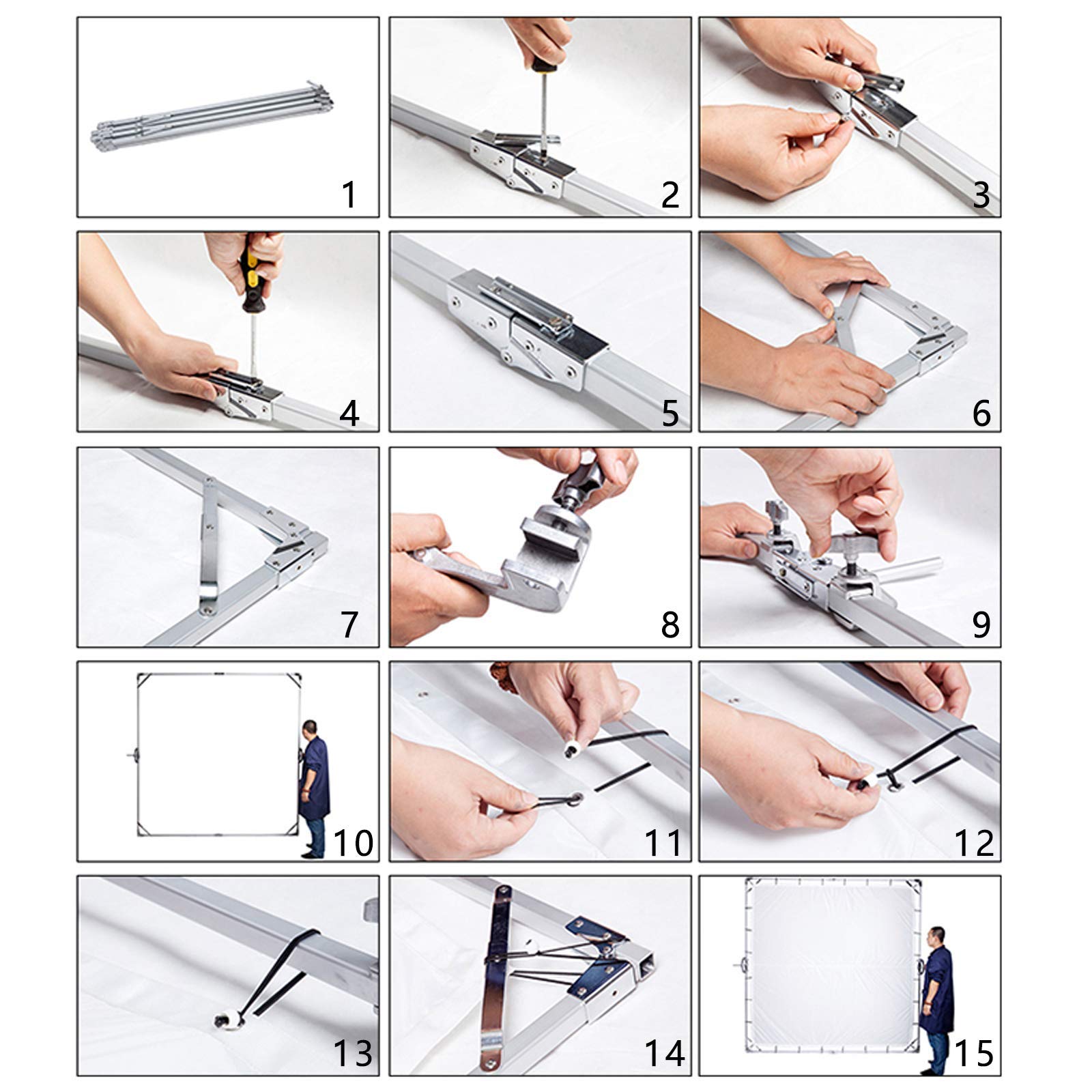 1

2

3

4

5

6

7

8

9

10

11

12

13

14

15