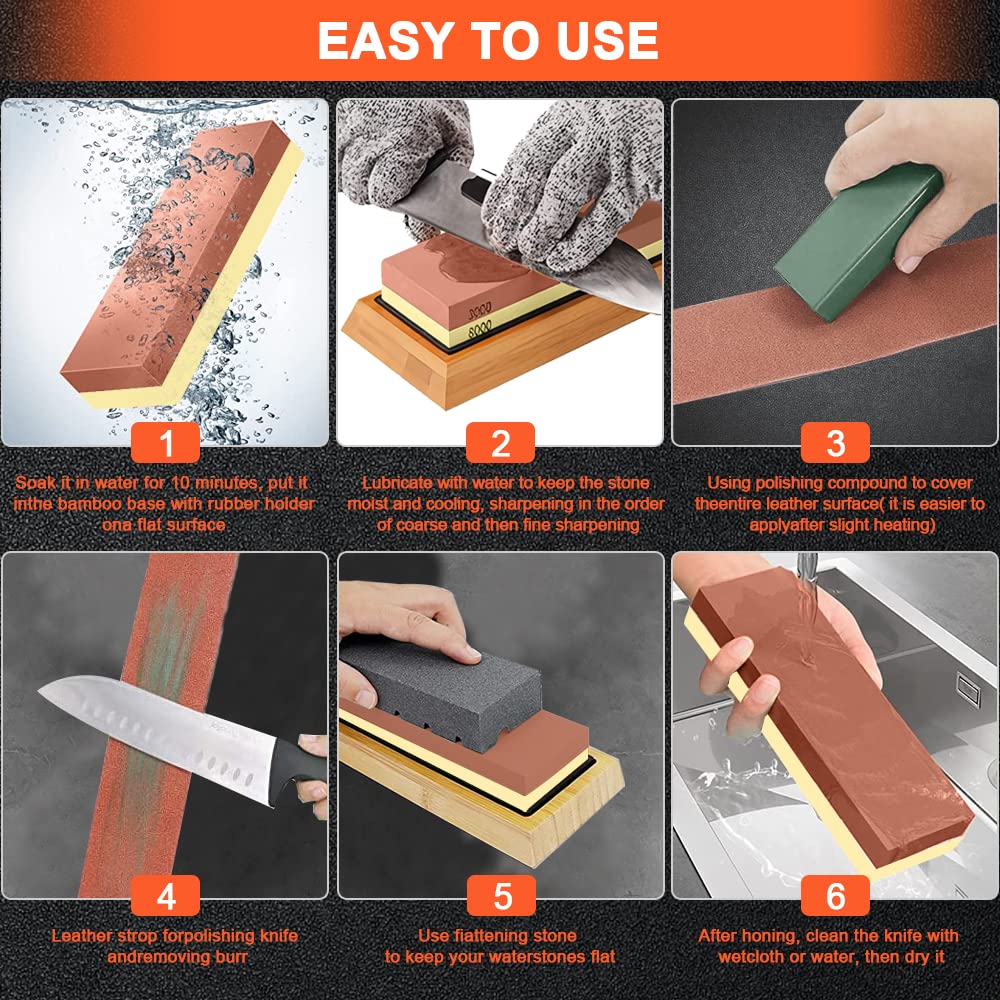 EASY TO USE

3000
8000

1
Soak it in water for 10 minutes, put it inthe bamboo base with rubber holder ona flat surface

2
Lubricate with water to keep the stone moist and cooling, sharpening in the order of coarse and then fine sharpening

3
Using polishing compound to cover theentire leather surface( it is easier to applyafter slight heating)

4
Leather strop forpolishing knife andremoving burr

5
Use flattening stone to keep your waterstones flat

6
After honing, clean the knife with wetcloth or water, then dry it