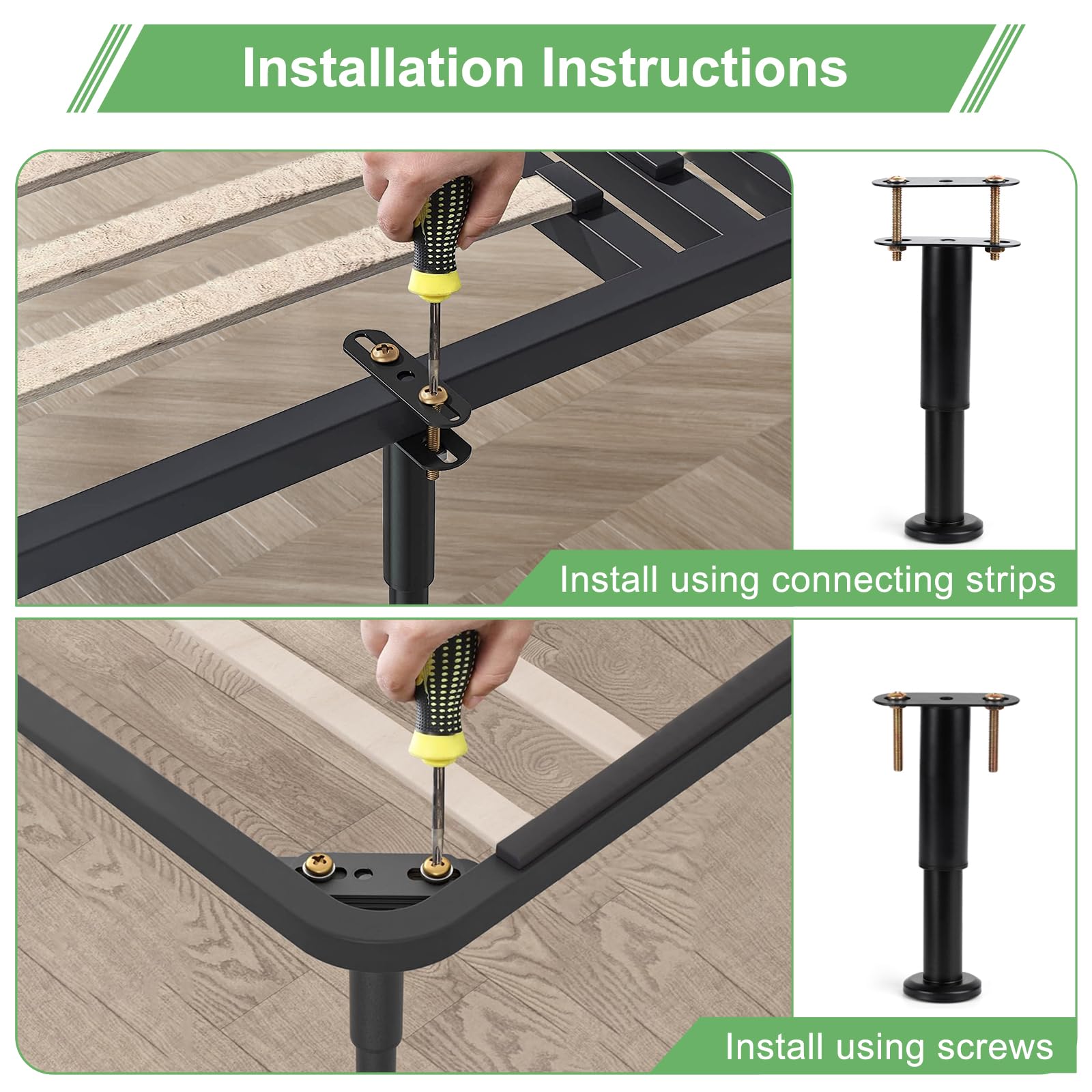 Installation Instructions

Install using connecting strips

Install using screws