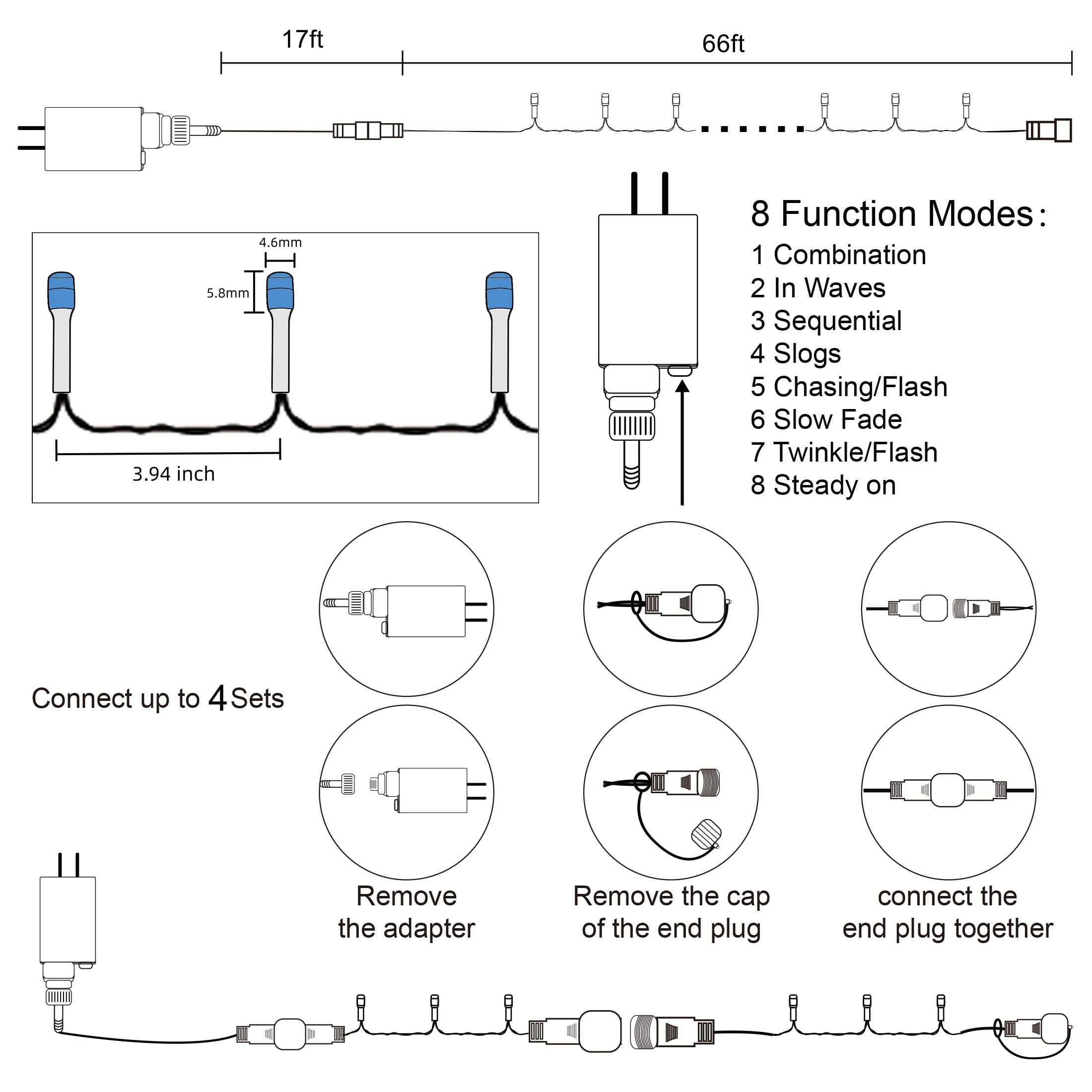 17ft

66ft

4.6mm

5.8mm

3.94 inch

8 Function Modes:
1 Combination
2 In Waves
3 Sequential
4 Slogs
5 Chasing/Flash
6 Slow Fade
7 Twinkle/Flash
8 Steady on

Connect up to 4 Sets

Remove the adapter

Remove the cap of the end plug

connect the end plug together