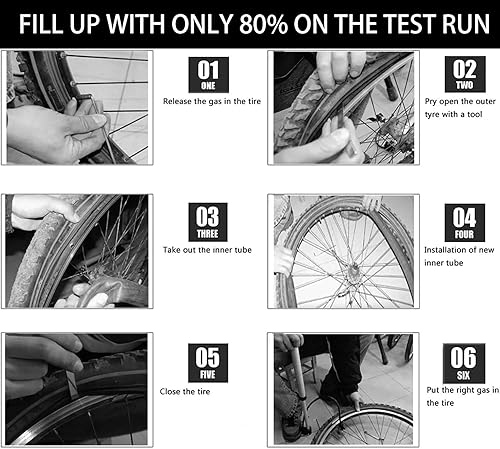 FILL UP WITH ONLY 80% ON THE TEST RUN

01
ONE
Release the gas in the tire

02
TWO
Pry open the outer tyre with a tool

03
THREE
Take out the inner tube

04
FOUR
Installation of new inner tube

05
FIVE
Close the tire

06
SIX
Put the right gas in the tire