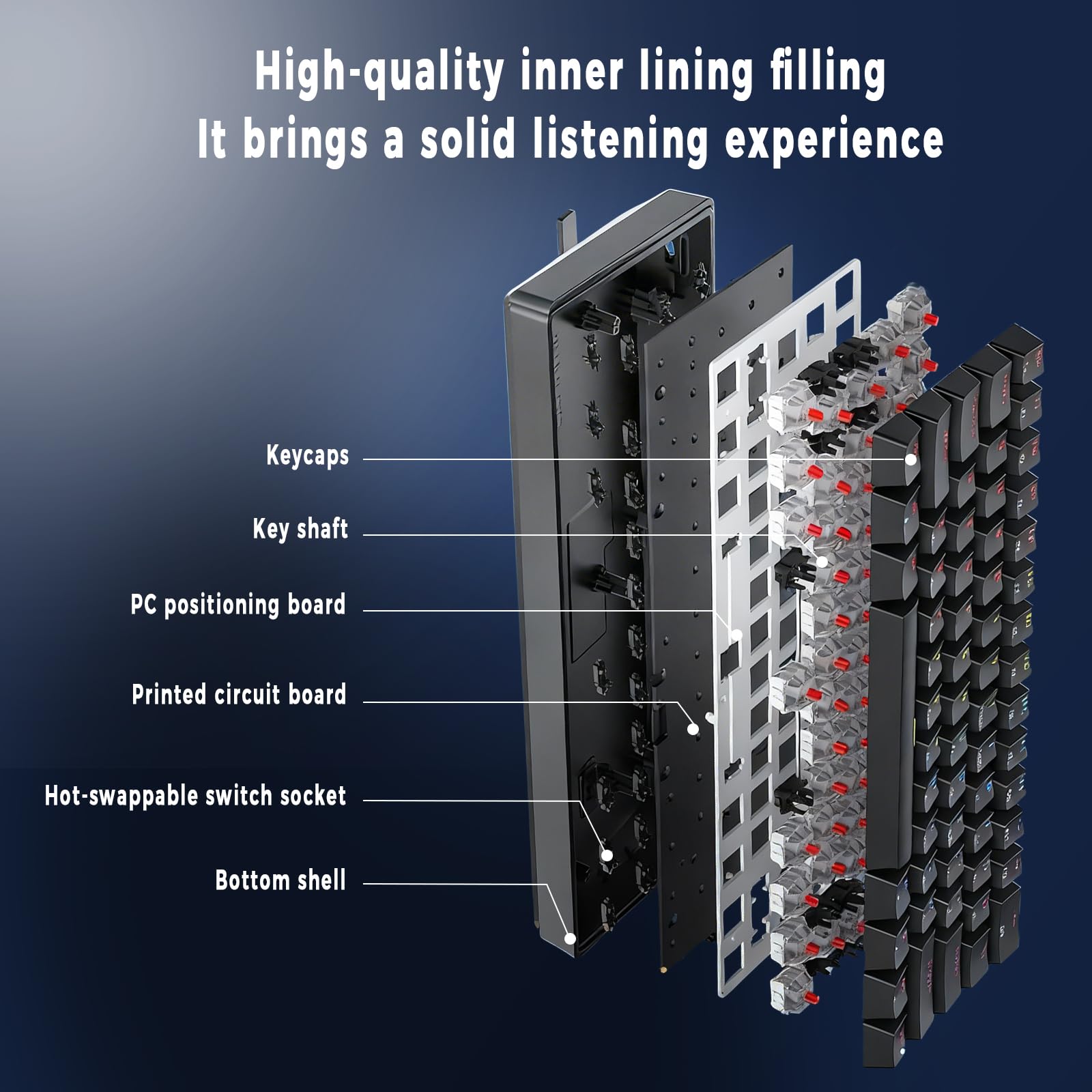 High-quality inner lining filling
It brings a solid listening experience

Keycaps

Key shaft

PC positioning board

Printed circuit board

Hot-swappable switch socket

Bottom shell