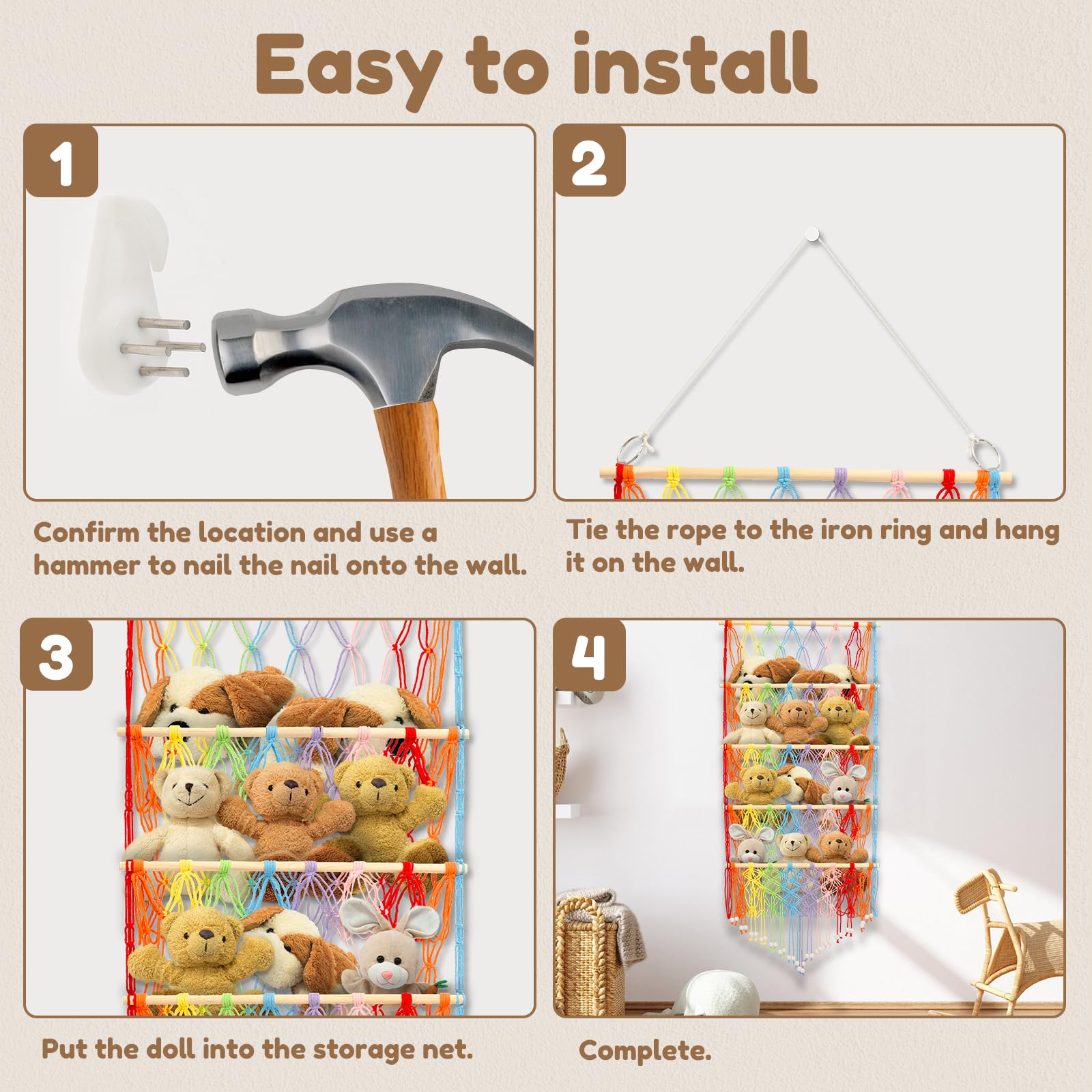 Easy to install

1

Confirm the location and use a hammer to nail the nail onto the wall.

2

Tie the rope to the iron ring and hang it on the wall.

3

Put the doll into the storage net.

4

Complete.