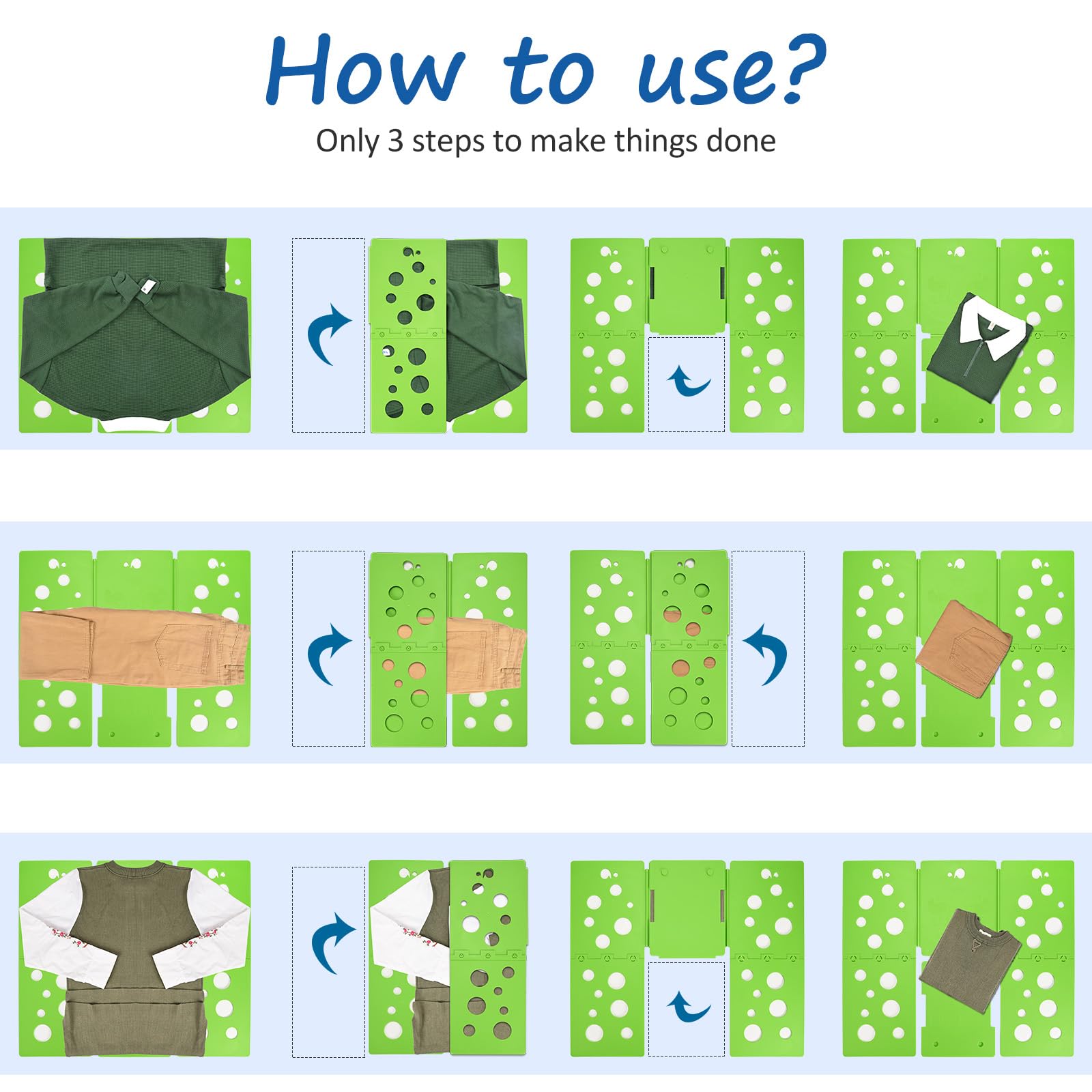 How to use?

Only 3 steps to make things done