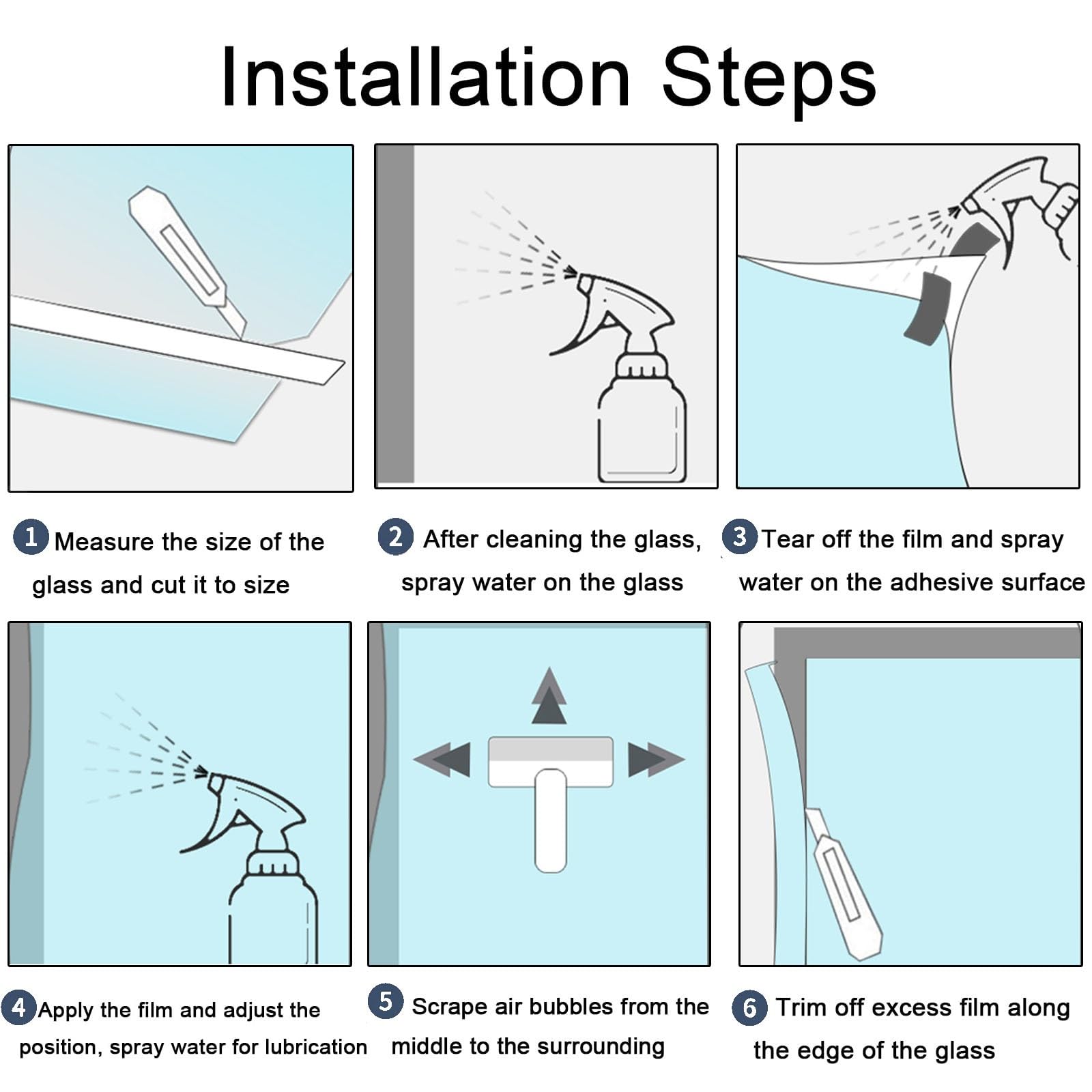 Installation Steps

1 Measure the size of the glass and cut it to size

2 After cleaning the glass, spray water on the glass

3 Tear off the film and spray water on the adhesive surface

4 Apply the film and adjust the position, spray water for lubrication

5 Scrape air bubbles from the middle to the surrounding

6 Trim off excess film along the edge of the glass