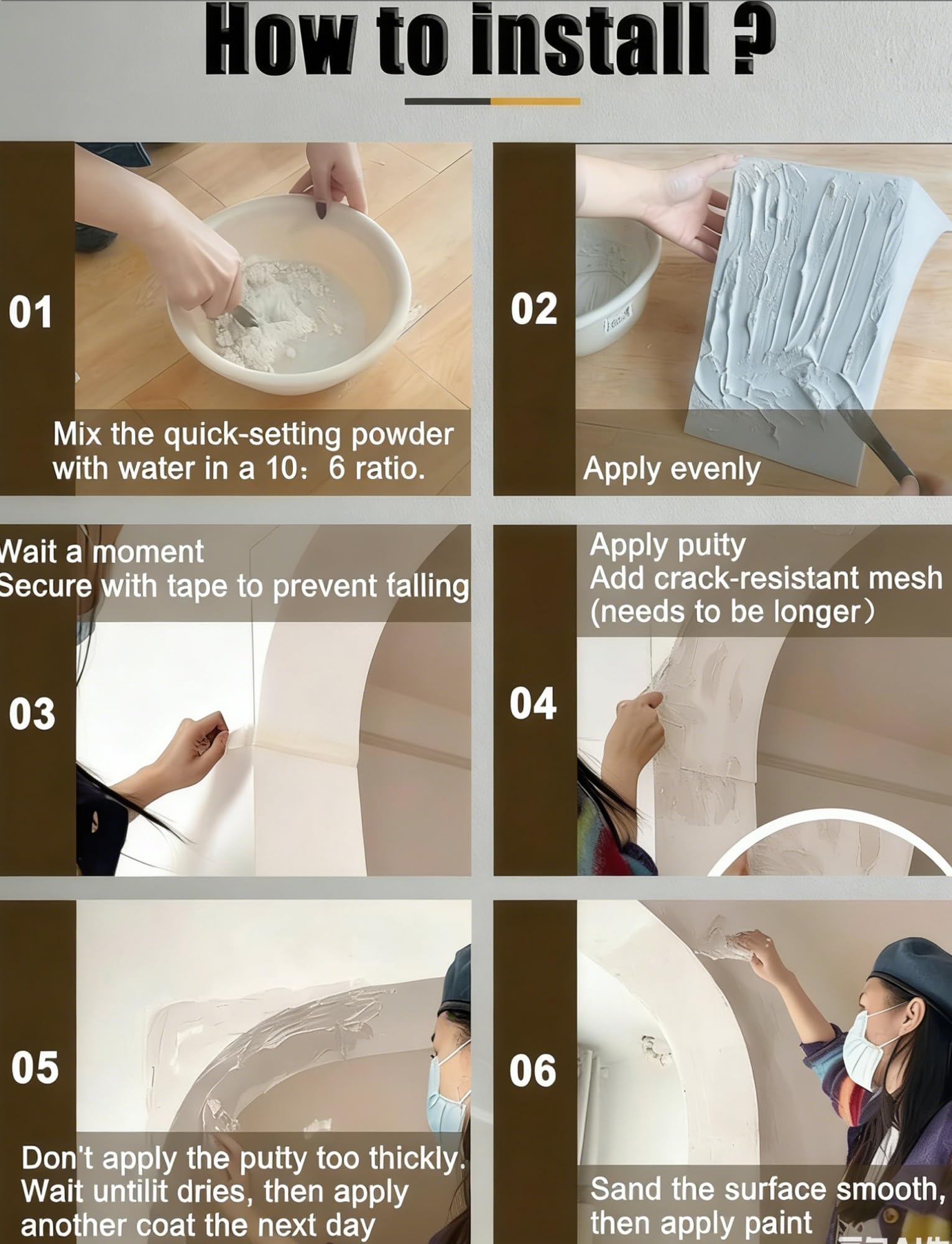 How to install ?

01

Mix the quick-setting powder with water in a 10：6 ratio.

02

Apply evenly

Wait a moment
Secure with tape to prevent falling

03

Apply putty
Add crack-resistant mesh (needs to be longer)

04

05

Don't apply the putty too thickly. Wait untilit dries, then apply another coat the next day

06

Sand the surface smooth, then apply paint