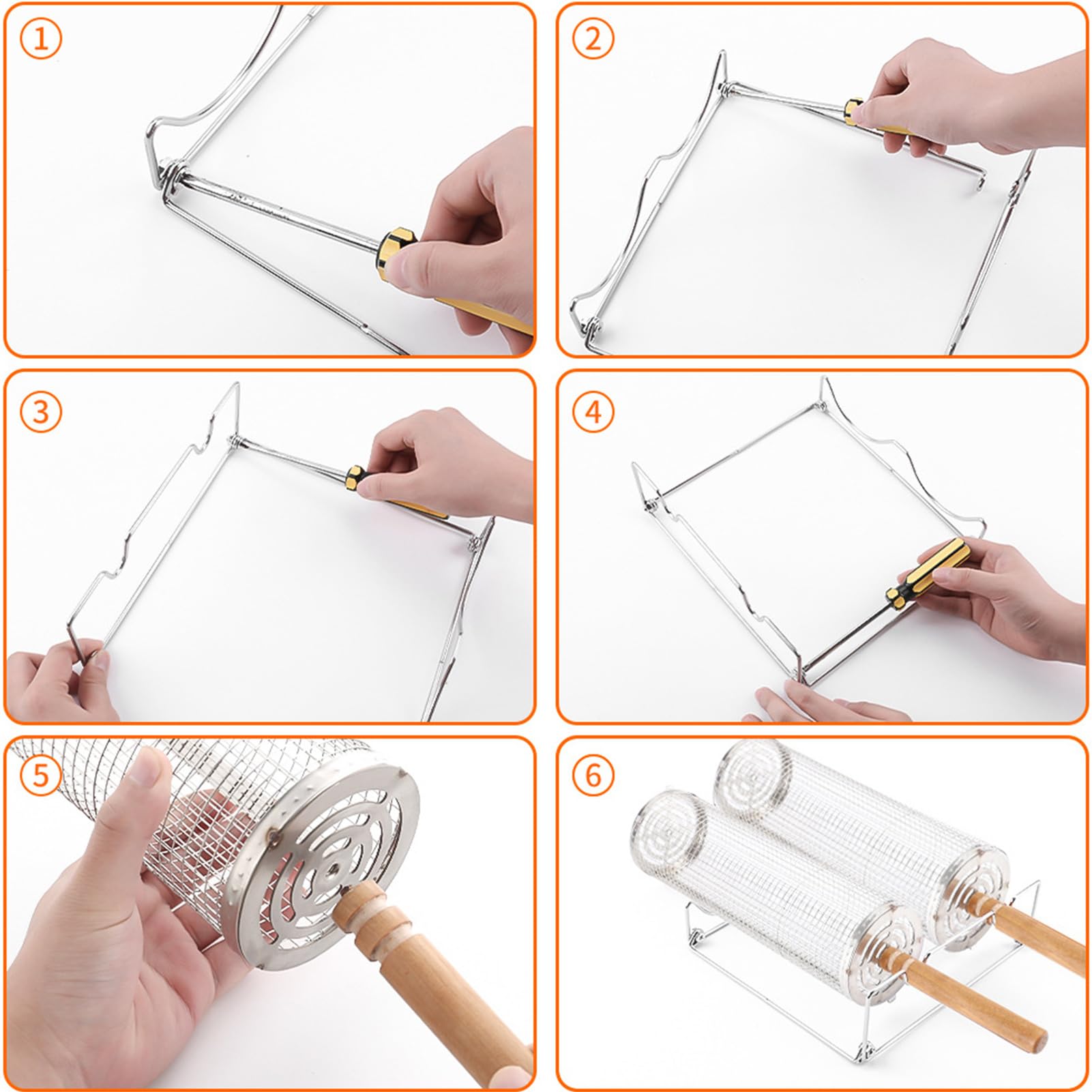 ①
②
③
④
⑤
⑥