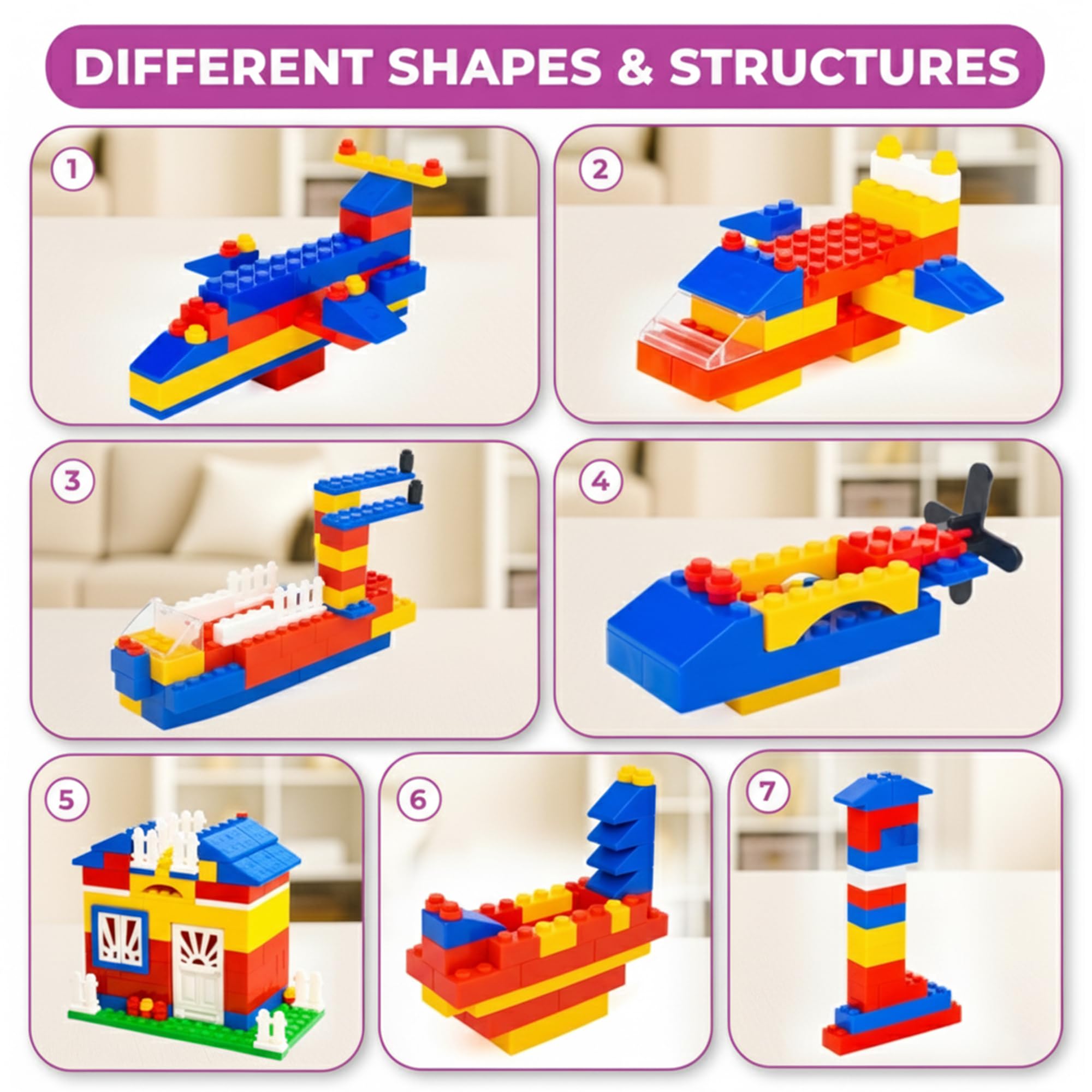 DIFFERENT SHAPES & STRUCTURES

1

2

3

4

5

6

7