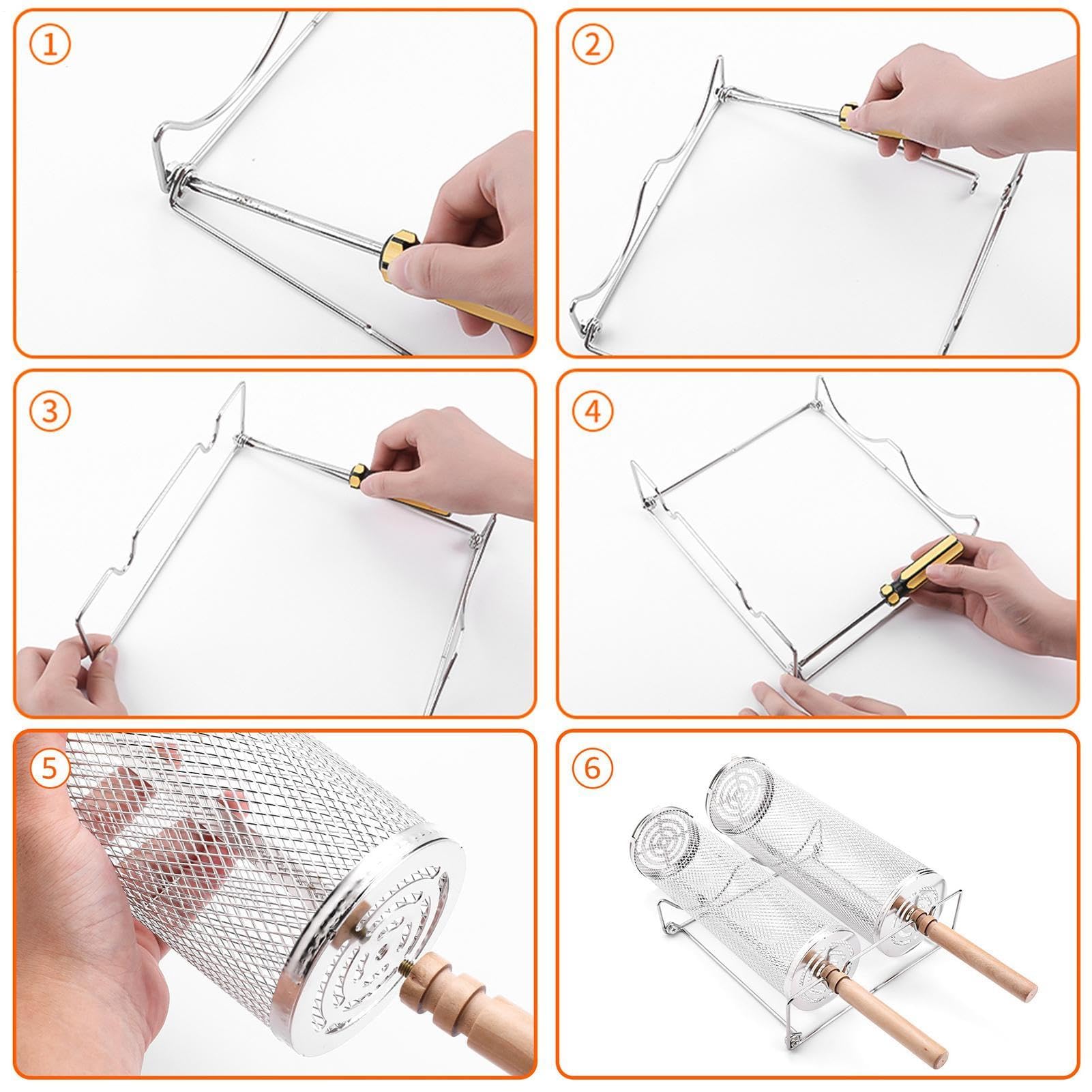 ①

②

③

④

⑤

⑥