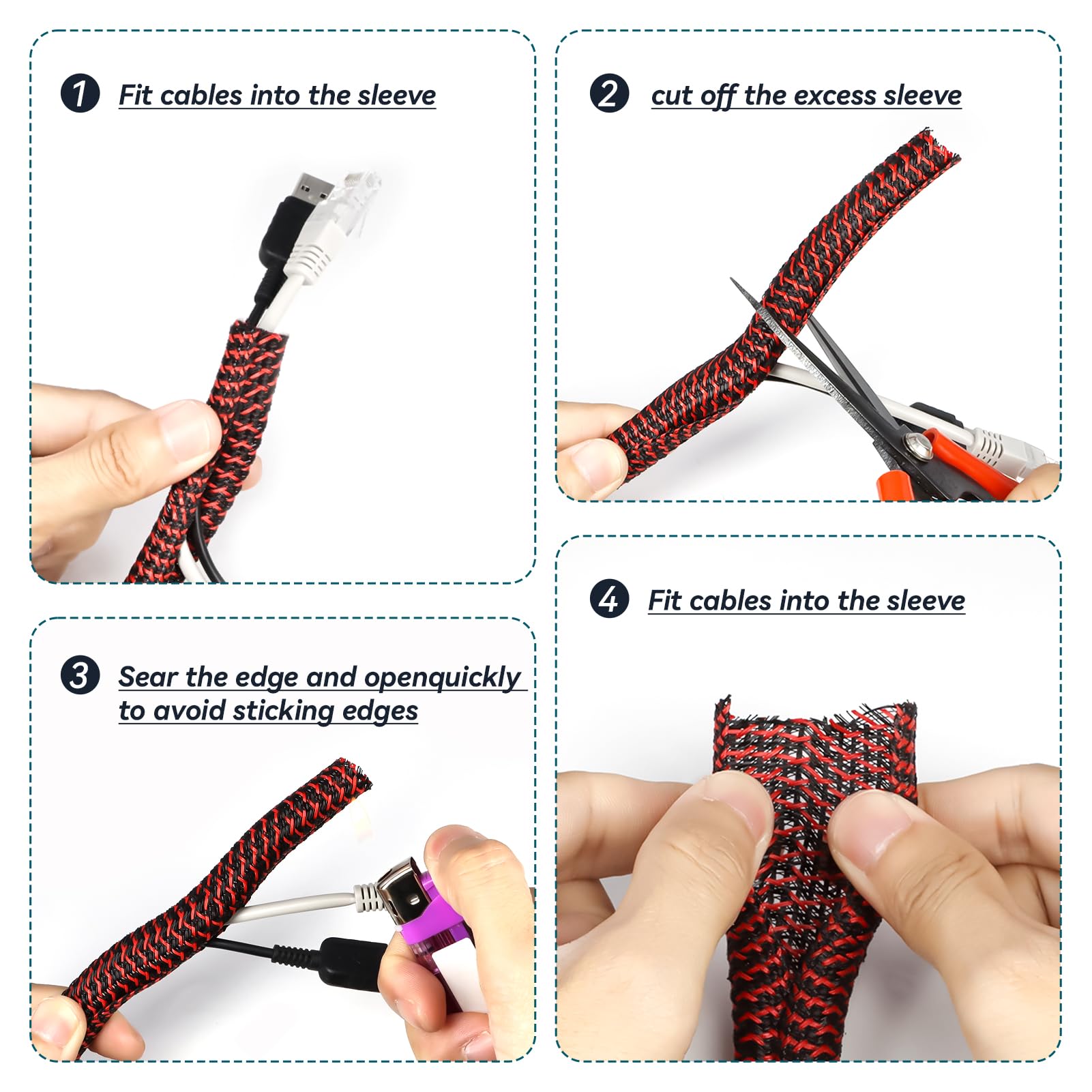 1 Fit cables into the sleeve

2 cut off the excess sleeve

3 Sear the edge and openquickly to avoid sticking edges

4 Fit cables into the sleeve