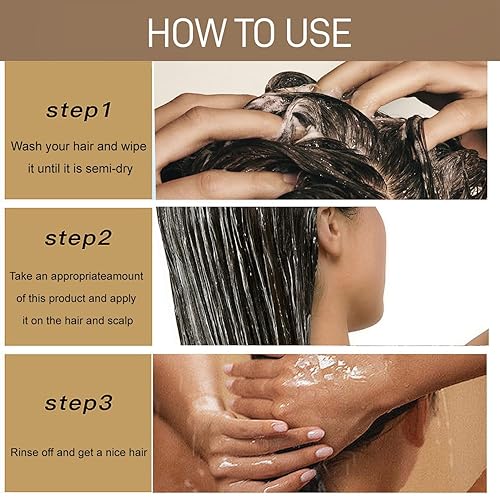 HOW TO USE

step1

Wash your hair and wipe it until it is semi-dry

step2

Take an appropriateamount of this product and apply it on the hair and scalp

step3

Rinse off and get a nice hair