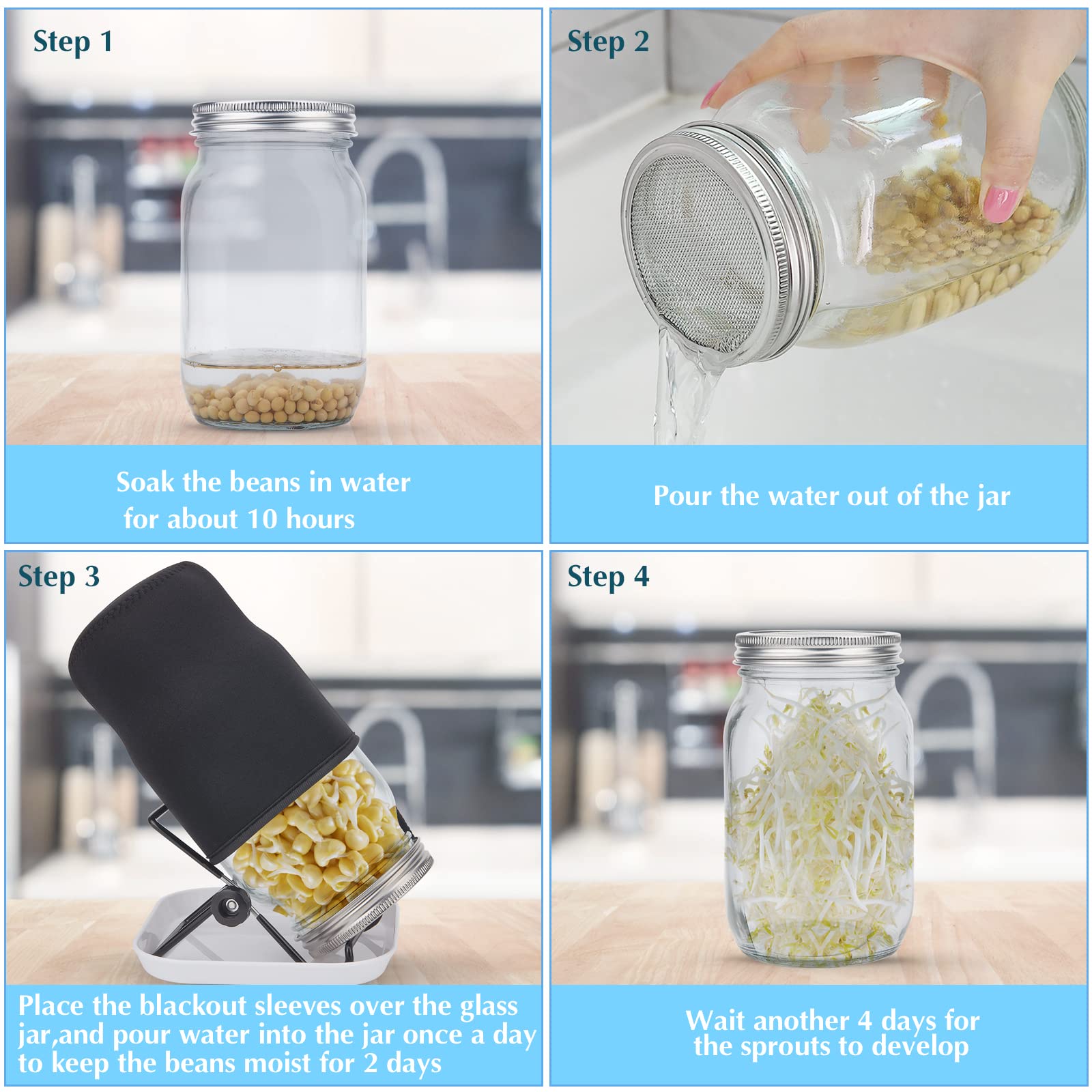 Step 1

Soak the beans in water for about 10 hours

Step 2

Pour the water out of the jar

Step 3

Place the blackout sleeves over the glass jar,and pour water into the jar once a day to keep the beans moist for 2 days

Step 4

Wait another 4 days for the sprouts to develop