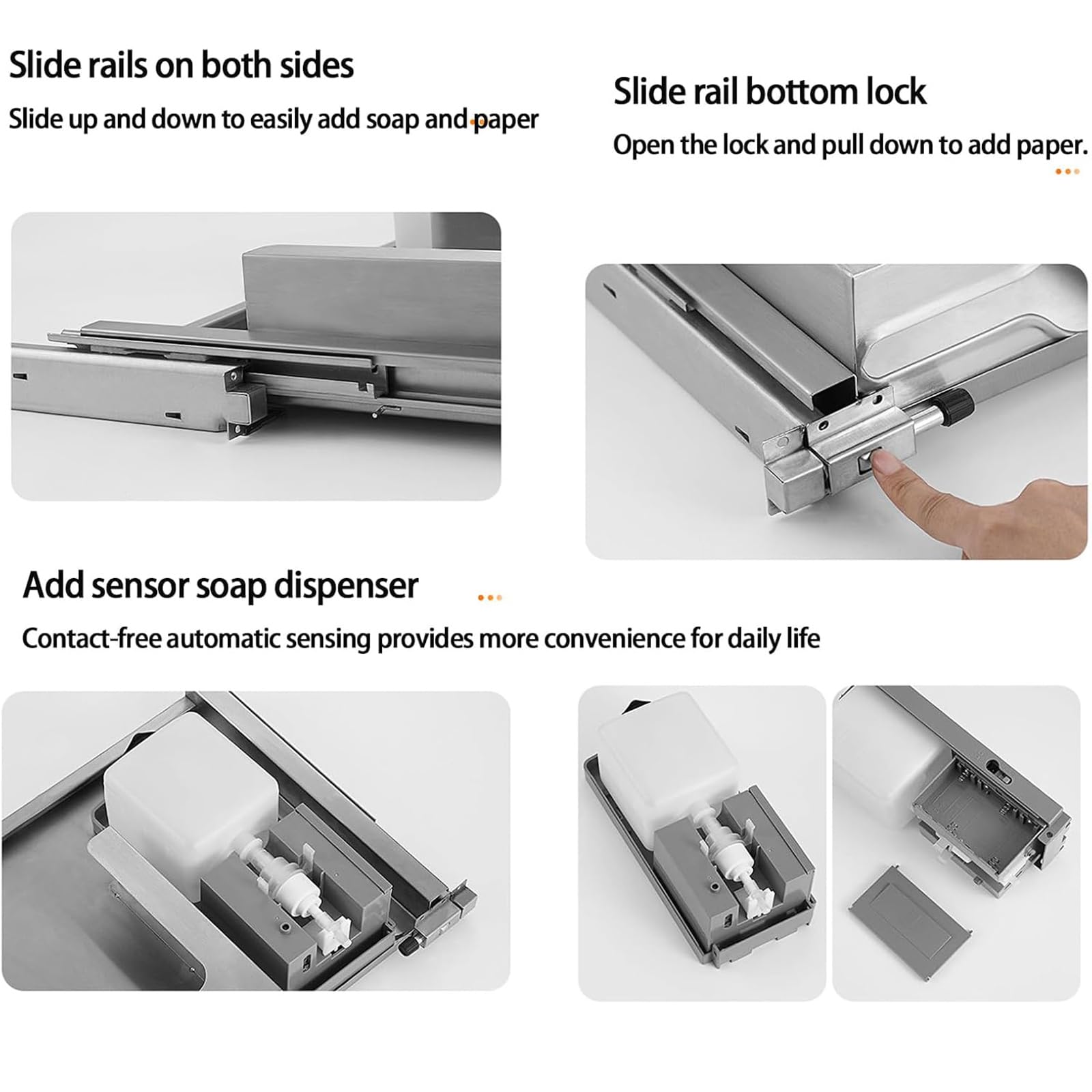 Slide rails on both sides

Slide up and down to easily add soap and paper

Slide rail bottom lock

Open the lock and pull down to add paper.

Add sensor soap dispenser

Contact-free automatic sensing provides more convenience for daily life