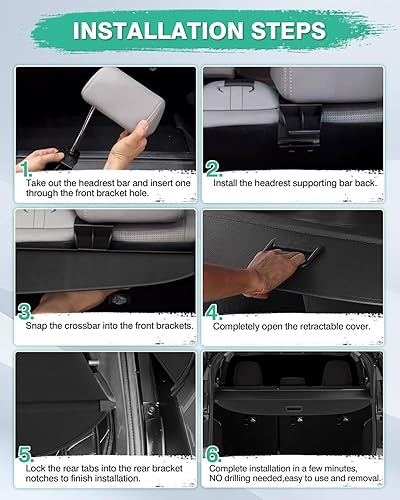 INSTALLATION STEPS

1.
Take out the headrest bar and insert one through the front bracket hole.

2.
Install the headrest supporting bar back.

3.
Snap the crossbar into the front brackets.

4.
Completely open the retractable cover.

5.
Lock the rear tabs into the rear bracket notches to finish installation.

6.
Complete installation in a few minutes, NO drilling needed,easy to use and removal.