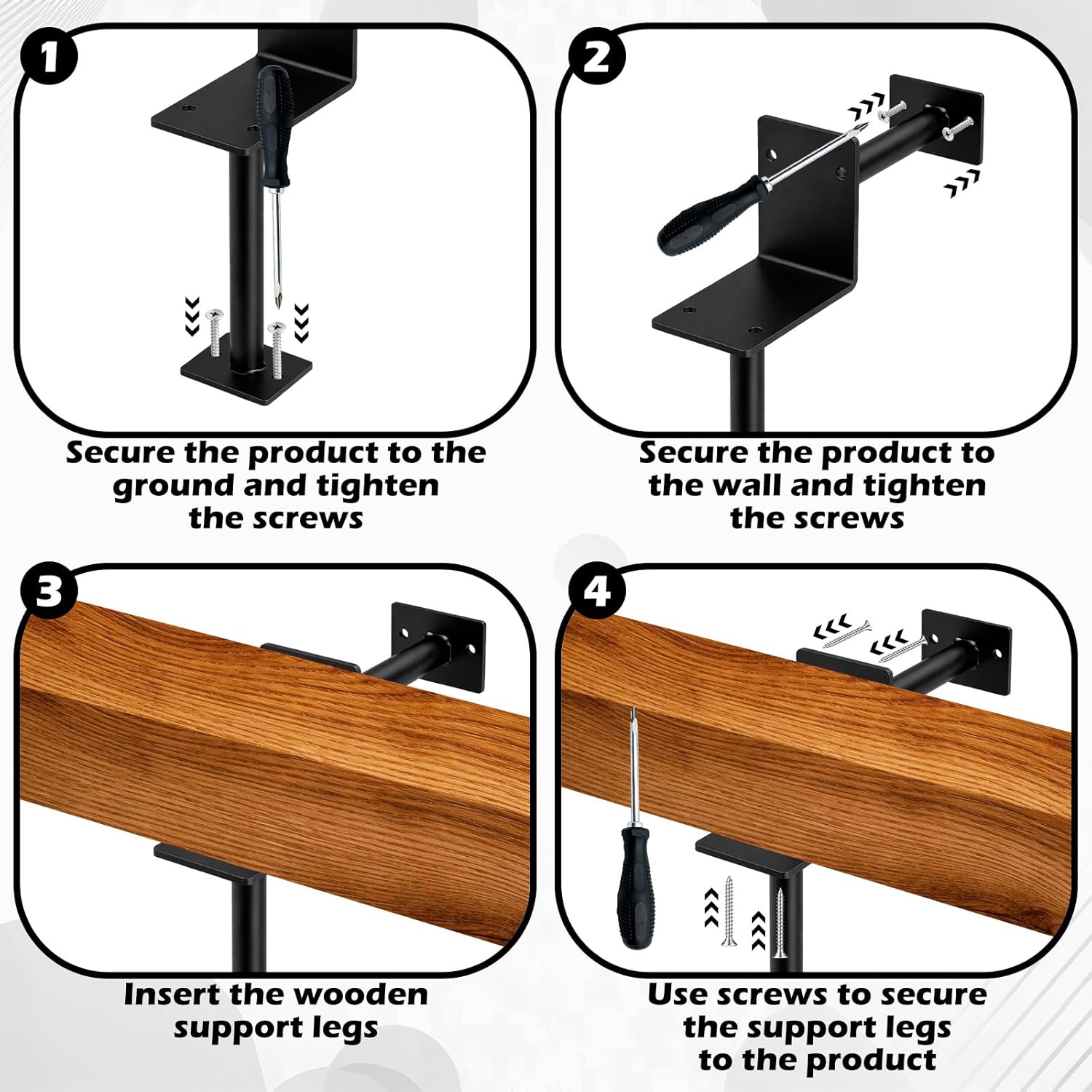 1

Secure the product to the ground and tighten the screws

2

Secure the product to the wall and tighten the screws

3

Insert the wooden support legs

4

Use screws to secure the support legs to the product