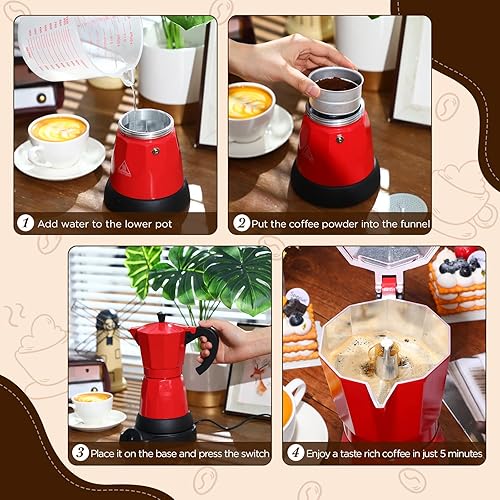 1 Add water to the lower pot

2 Put the coffee powder into the funnel

3 Place it on the base and press the switch

4 Enjoy a taste rich coffee in just 5 minutes