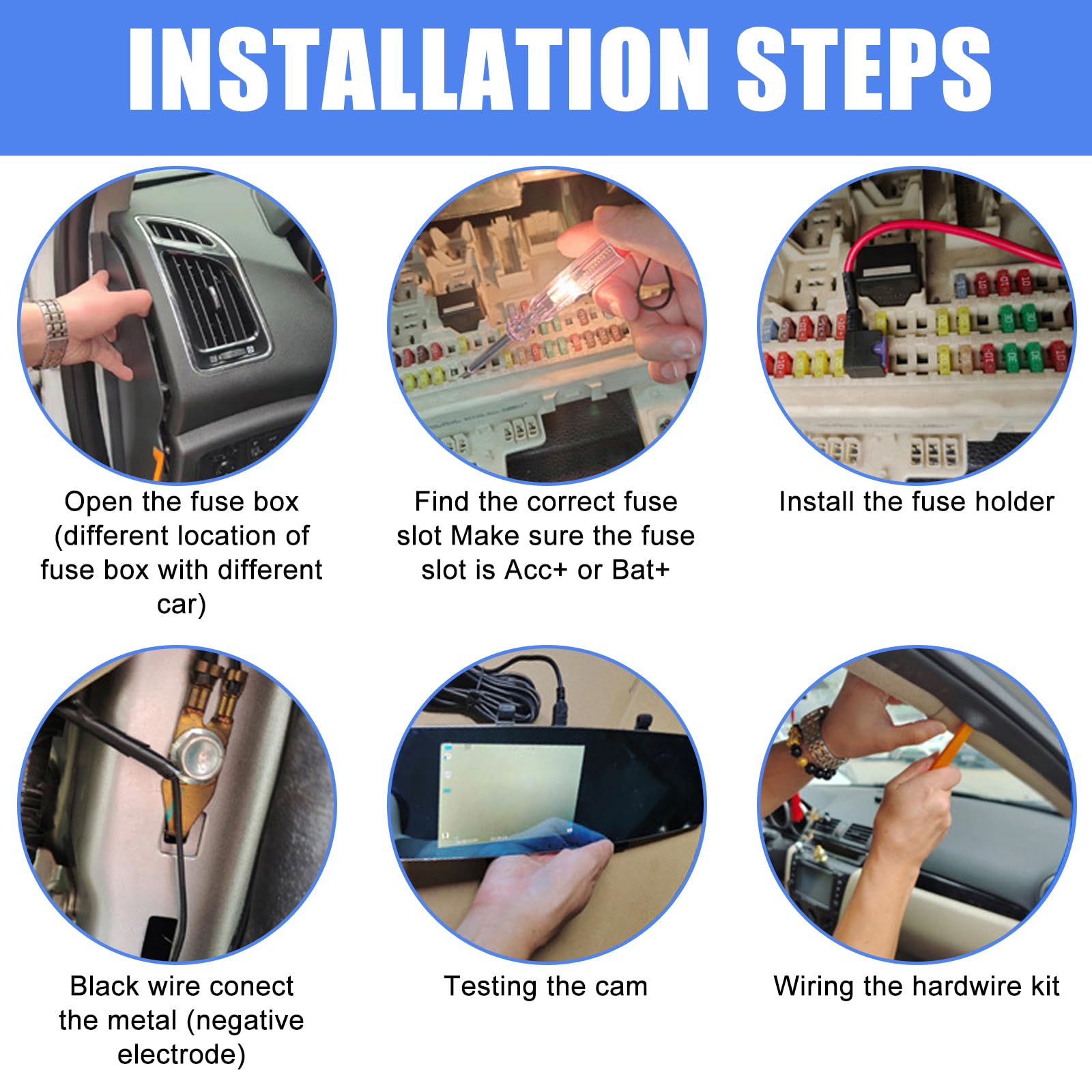 INSTALLATION STEPS

Open the fuse box (different location of fuse box with different car)

Find the correct fuse slot Make sure the fuse slot is Acc+ or Bat+

Install the fuse holder

Black wire conect the metal (negative electrode)

Testing the cam

Wiring the hardwire kit