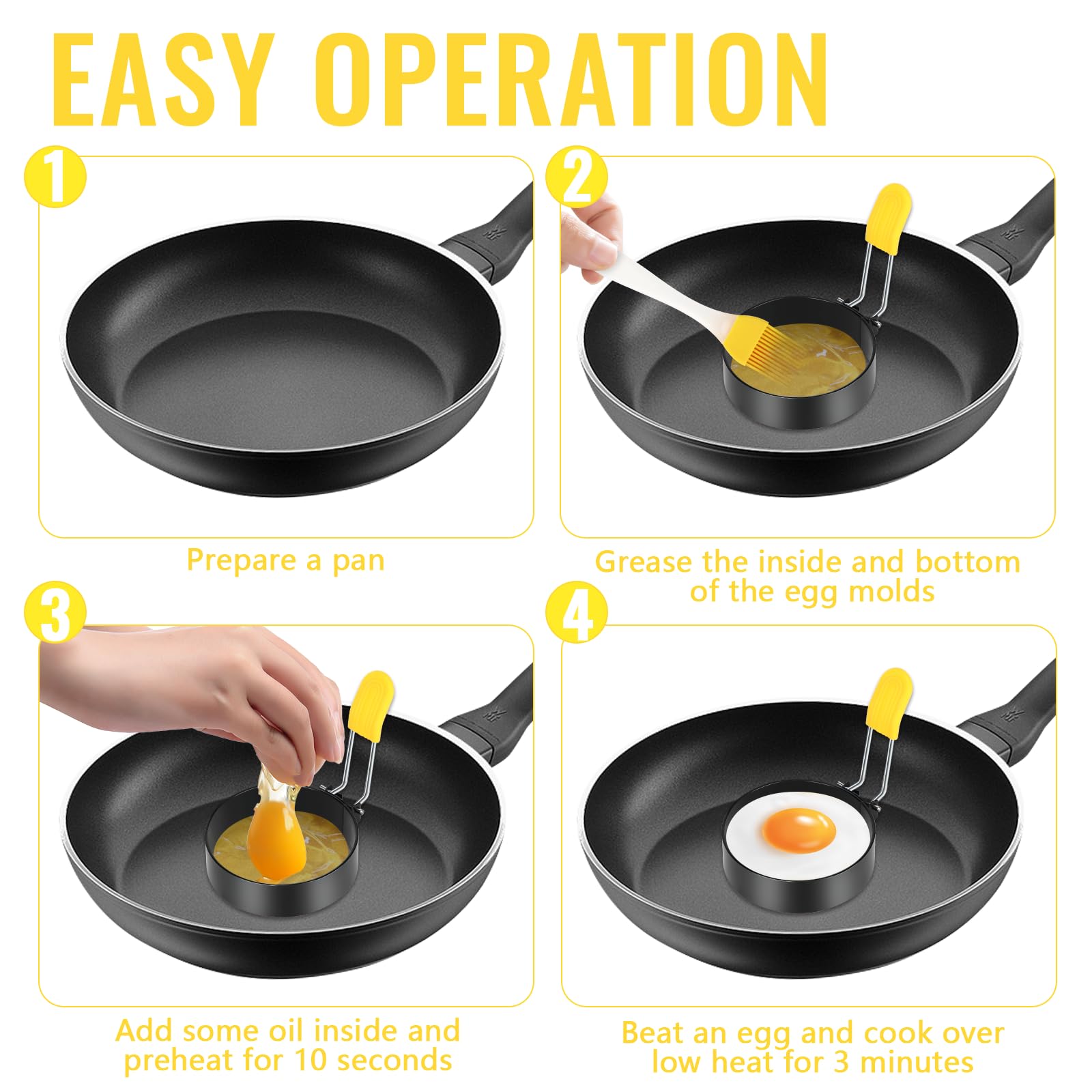 EASY OPERATION

1

Prepare a pan

2

Grease the inside and bottom of the egg molds

3

Add some oil inside and preheat for 10 seconds

4

Beat an egg and cook over low heat for 3 minutes