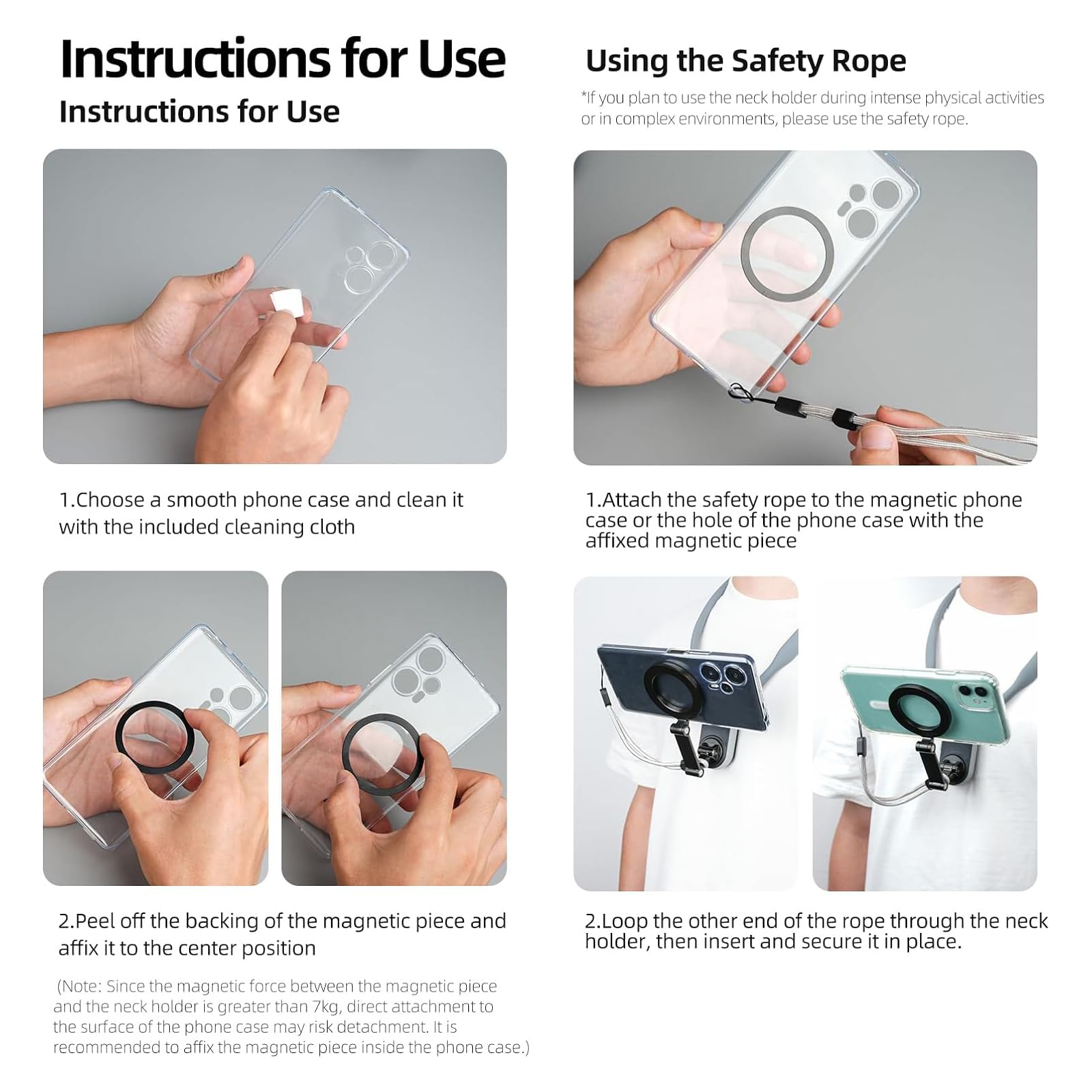 Instructions for Use

Instructions for Use

1.Choose a smooth phone case and clean it with the included cleaning cloth

2.Peel off the backing of the magnetic piece and affix it to the center position

(Note: Since the magnetic force between the magnetic piece and the neck holder is greater than 7kg, direct attachment to the surface of the phone case may risk detachment. It is recommended to affix the magnetic piece inside the phone case.)

Using the Safety Rope

*If you plan to use the neck holder during intense physical activities or in complex environments, please use the safety rope.

1.Attach the safety rope to the magnetic phone case or the hole of the phone case with the affixed magnetic piece

2.Loop the other end of the rope through the neck holder, then insert and secure it in place.