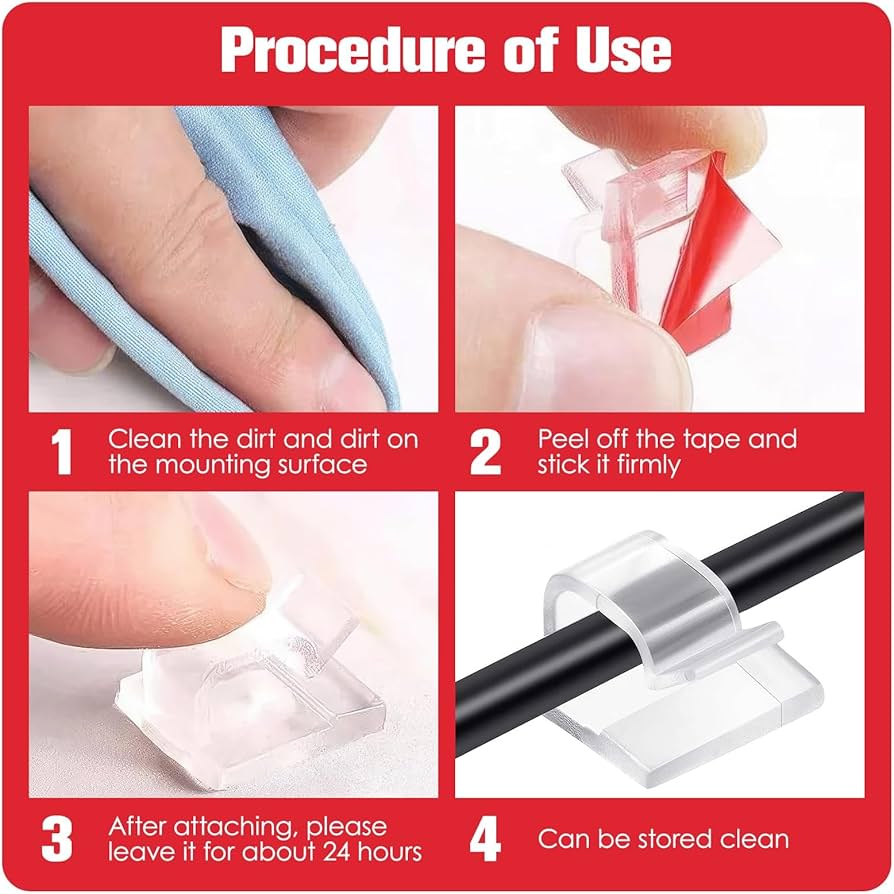 Procedure of Use

1 Clean the dirt and dirt on the mounting surface

2 Peel off the tape and stick it firmly

3 After attaching, please leave it for about 24 hours

4 Can be stored clean