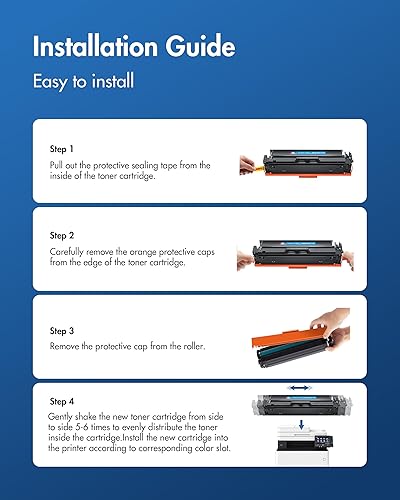 Installation Guide

Easy to install

Step 1

Pull out the protective sealing tape from the inside of the toner cartridge.

Step 2

Carefully remove the orange protective caps from the edge of the toner cartridge.

Step 3

Remove the protective cap from the roller.

Step 4

Gently shake the new toner cartridge from side to side 5-6 times to evenly distribute the toner inside the cartridge.Install the new cartridge into the printer according to corresponding color slot.