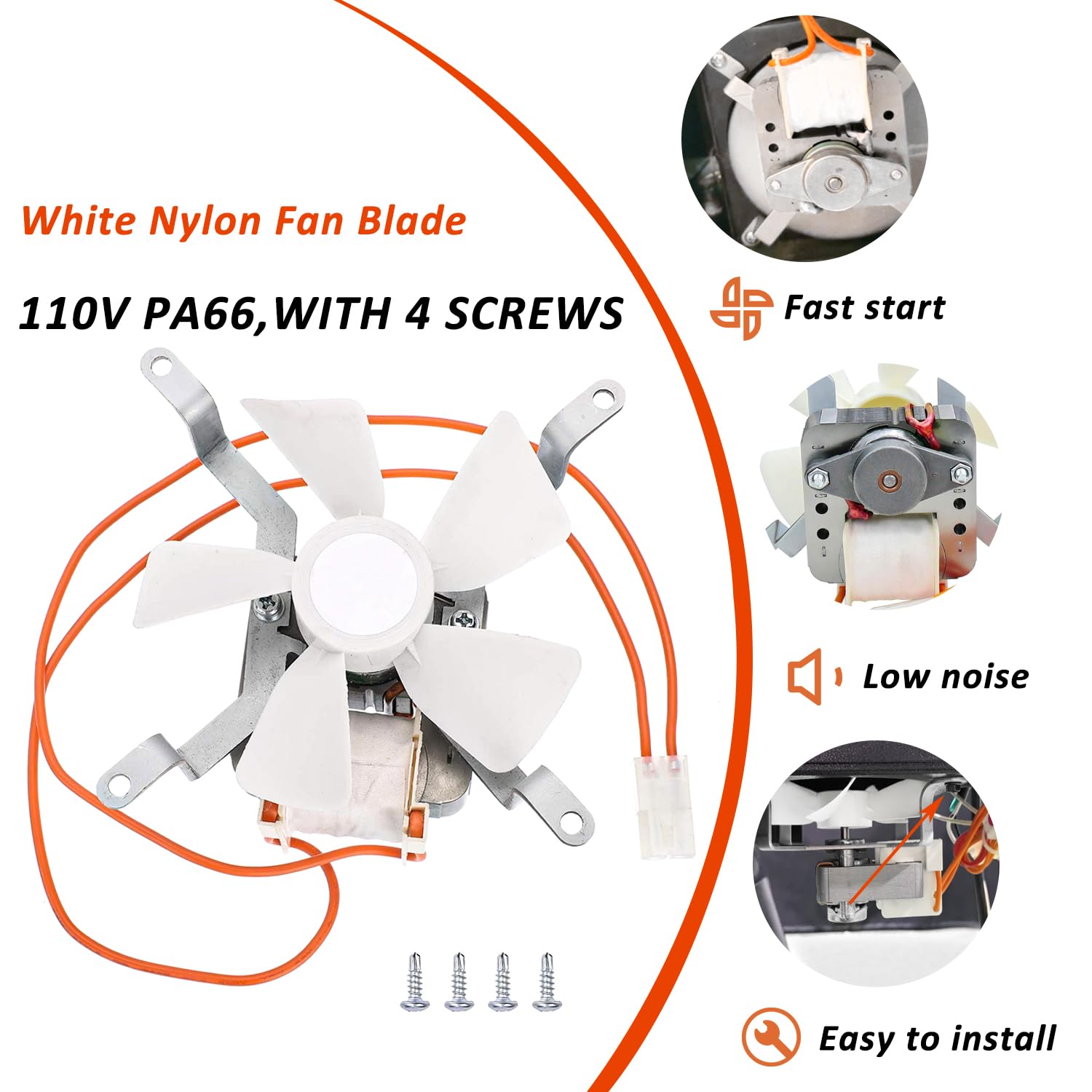 White Nylon Fan Blade

110V PA66,WITH 4 SCREWS

Fast start

Low noise

Easy to install