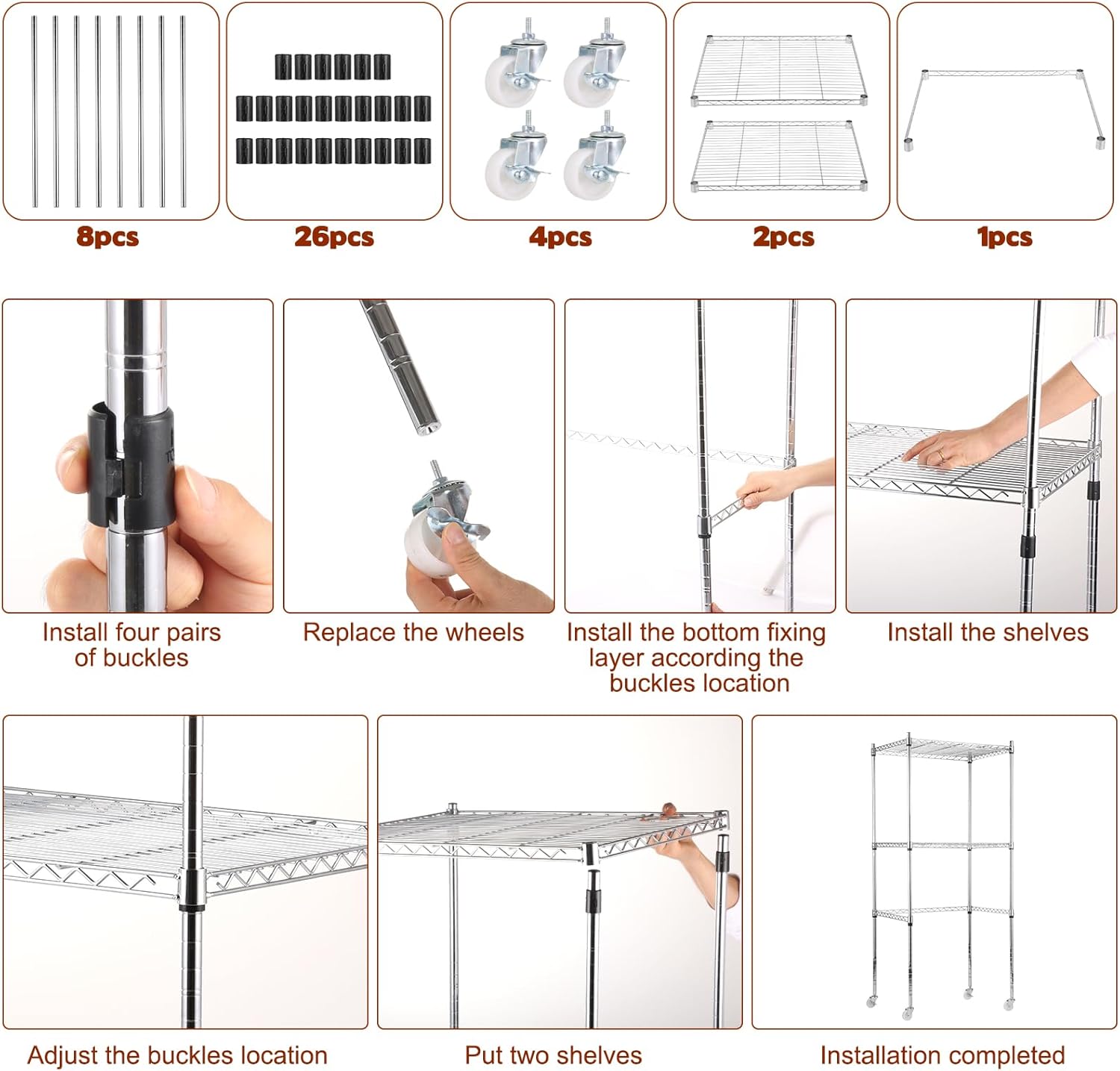 8pcs

26pcs

4pcs

2pcs

1pcs

Install four pairs of buckles

Replace the wheels

Install the bottom fixing layer according the buckles location

Install the shelves

Adjust the buckles location

Put two shelves

Installation completed