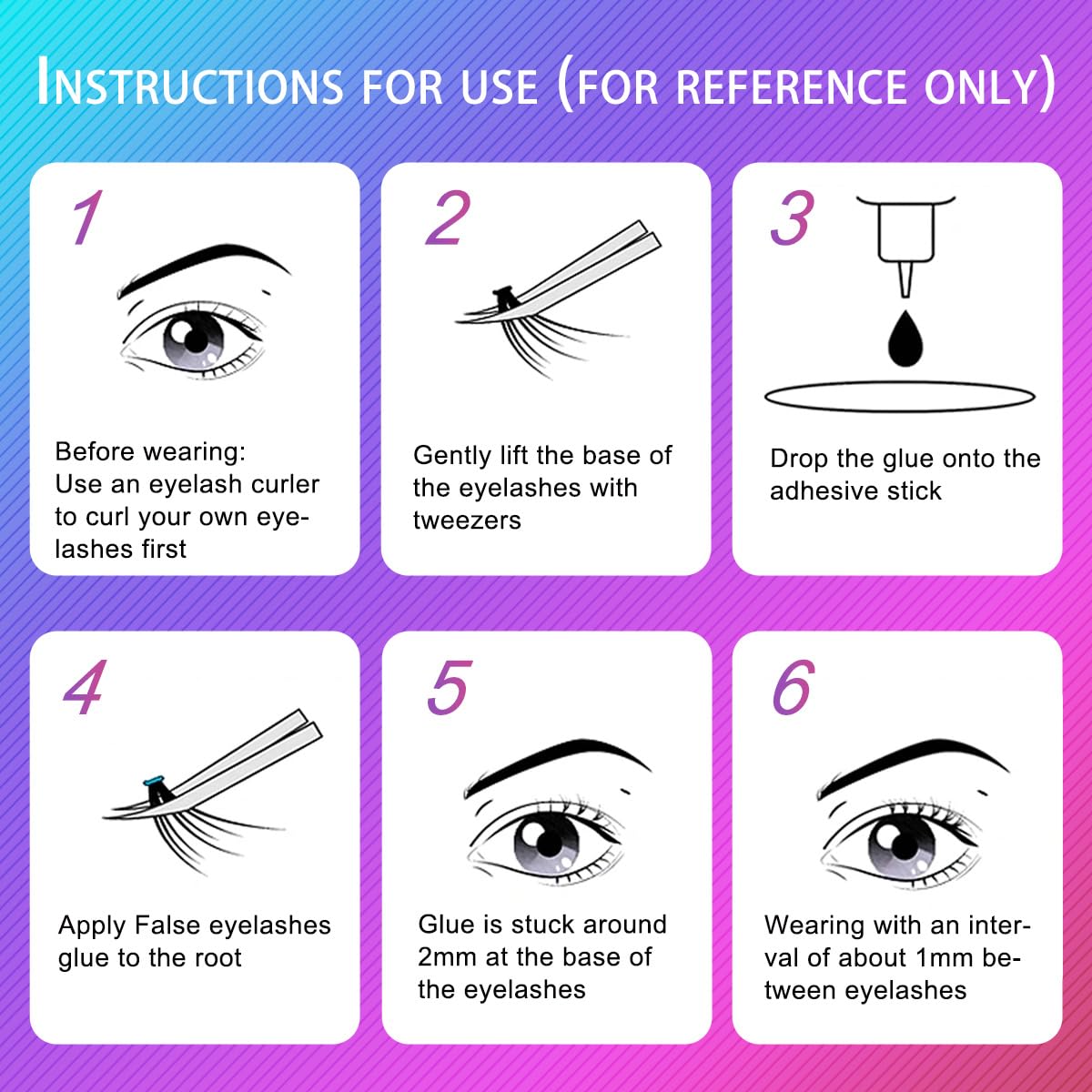 INSTRUCTIONS FOR USE (FOR REFERENCE ONLY)

1

Before wearing:
Use an eyelash curler to curl your own eyelashes first

2

Gently lift the base of the eyelashes with tweezers

3

Drop the glue onto the adhesive stick

4

Apply False eyelashes glue to the root

5

Glue is stuck around 2mm at the base of the eyelashes

6

Wearing with an interval of about 1mm between eyelashes