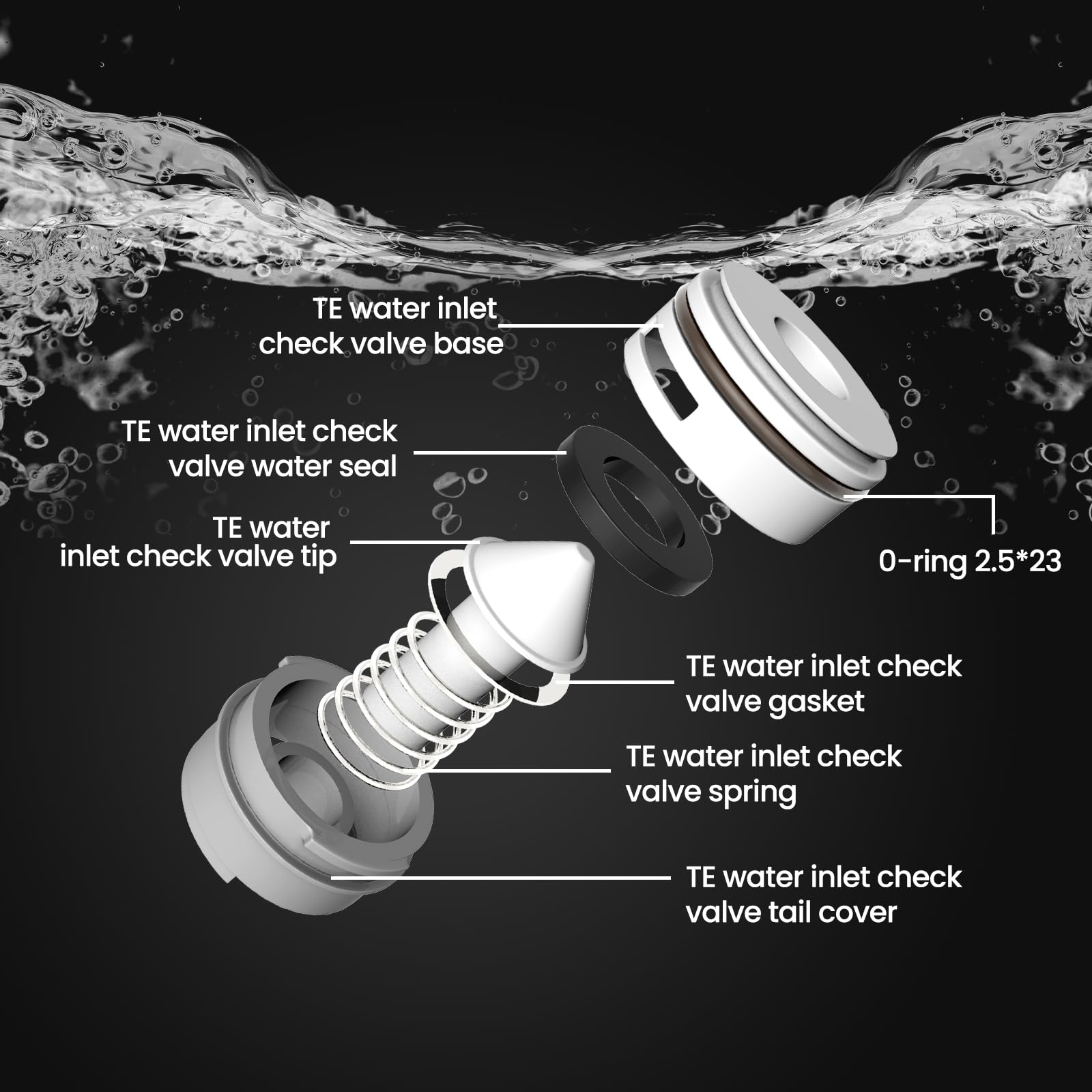 TE water inlet check valve base

TE water inlet check valve water seal

TE water inlet check valve tip

0-ring 2.5*23

TE water inlet check valve gasket

TE water inlet check valve spring

TE water inlet check valve tail cover