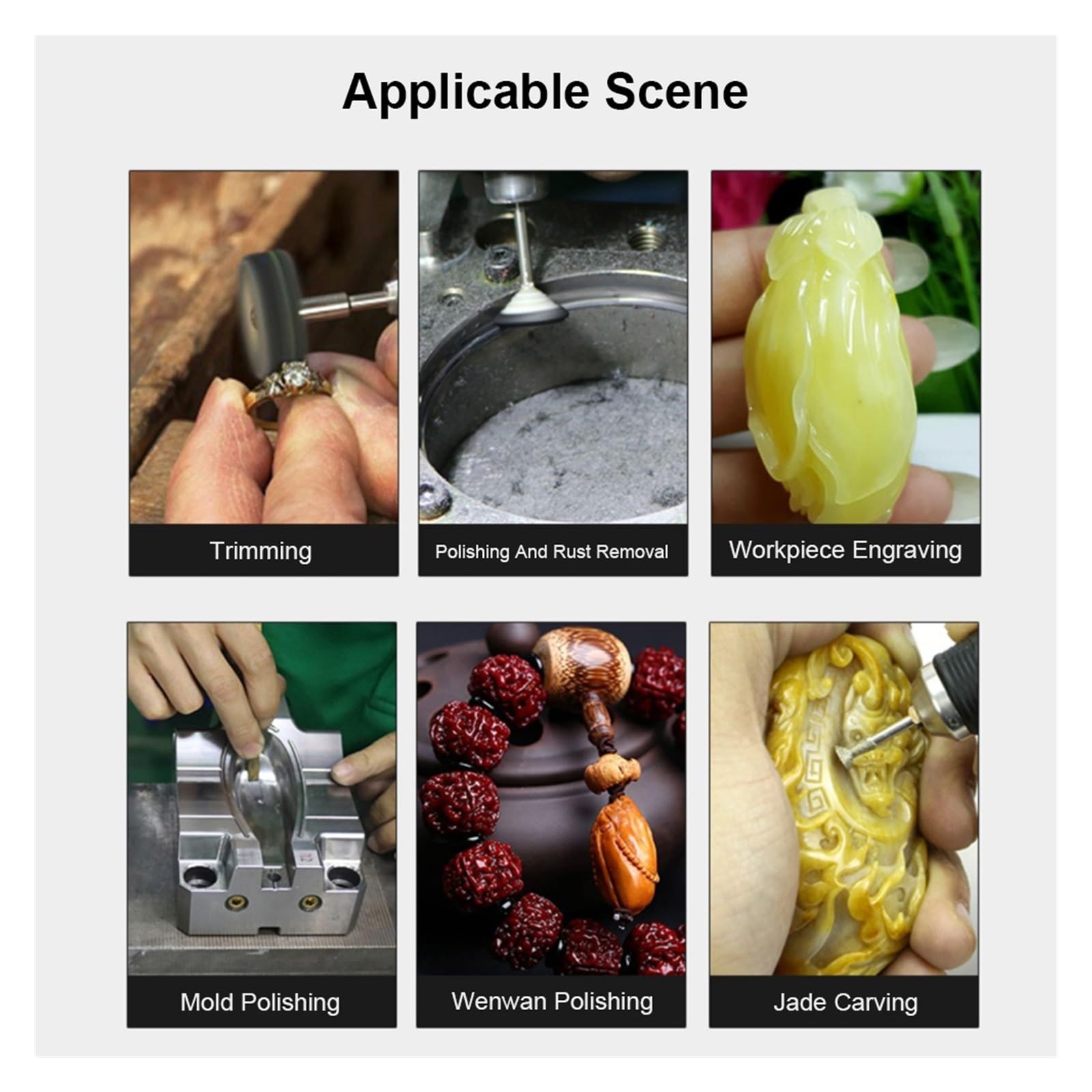 Applicable Scene

Trimming

Polishing And Rust Removal

Workpiece Engraving

Mold Polishing

Wenwan Polishing

Jade Carving