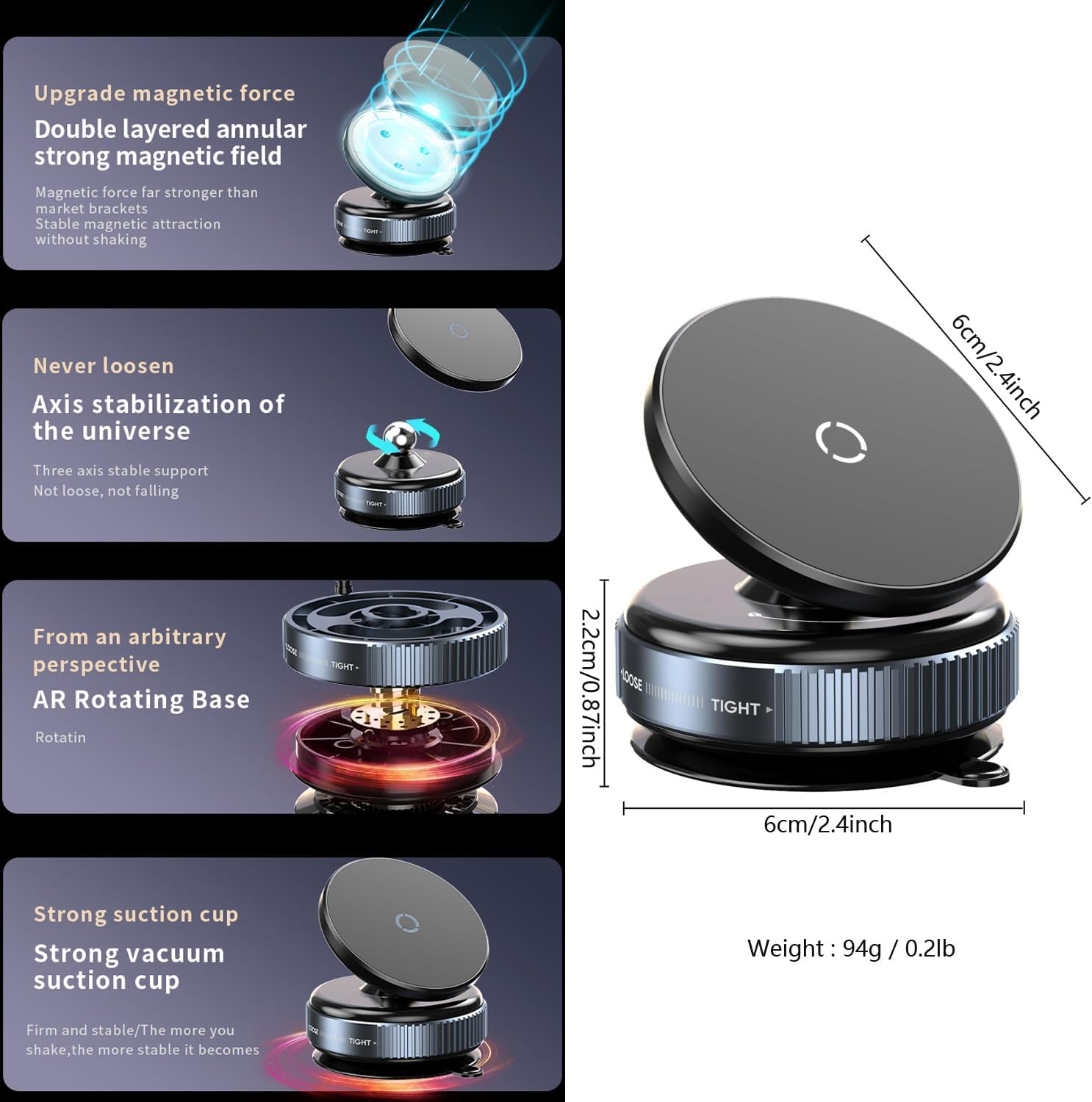 Upgrade magnetic force

Double layered annular strong magnetic field

Magnetic force far stronger than market brackets
Stable magnetic attraction without shaking

LOOSE TIGHT

Never loosen

Axis stabilization of the universe

Three axis stable support
Not loose, not falling

LOOSE TIGHT

From an arbitrary perspective

AR Rotating Base

Rotatin

LOOSE TIGHT

Strong suction cup

Strong vacuum suction cup

Firm and stable/The more you shake,the more stable it becomes

LOOSE TIGHT

6cm/2.4inch

2.2cm/0.87inch

LOOSE TIGHT

6cm/2.4inch

Weight : 94g / 0.2lb