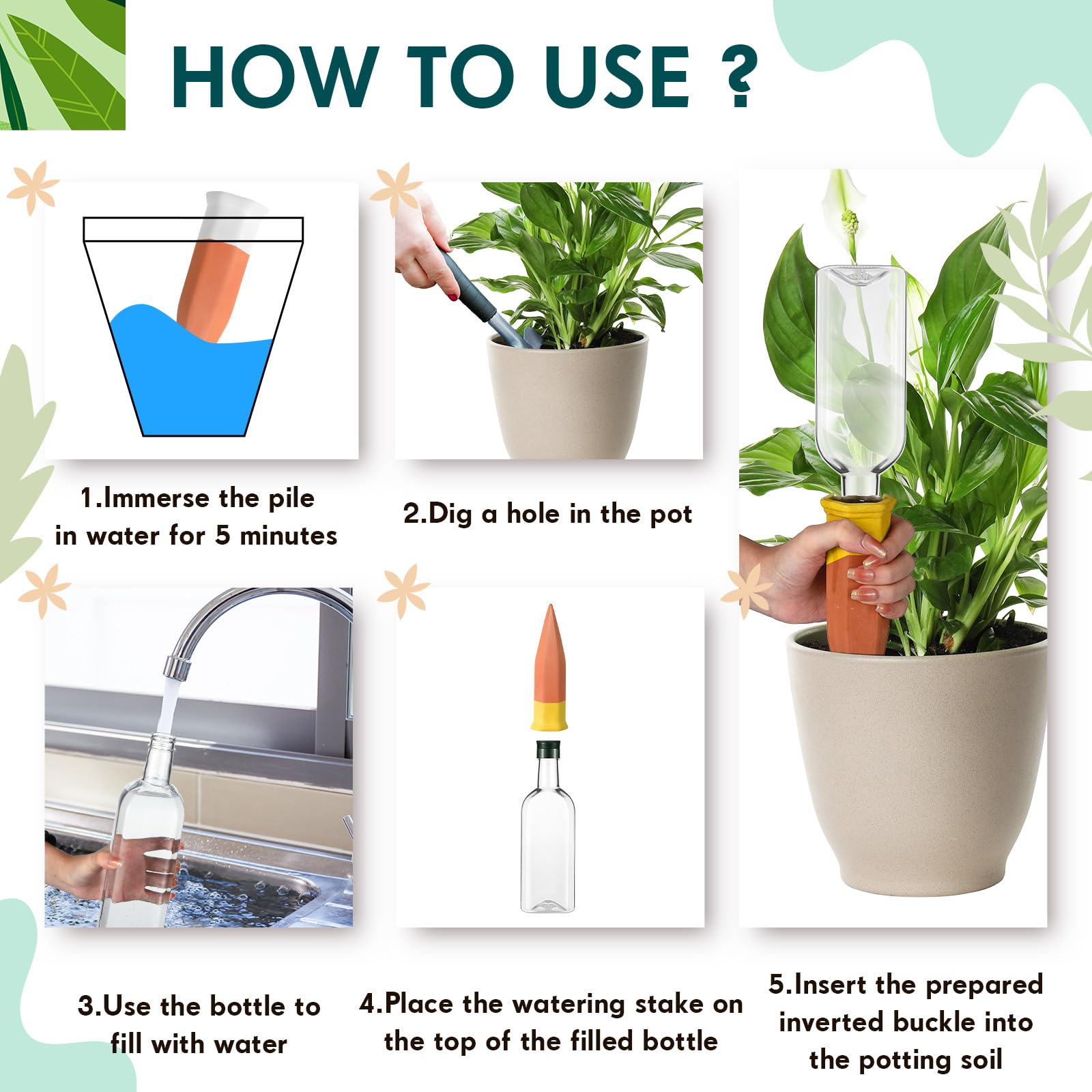 HOW TO USE ?

1.Immerse the pile in water for 5 minutes

2.Dig a hole in the pot

3.Use the bottle to fill with water

4.Place the watering stake on the top of the filled bottle

5.Insert the prepared inverted buckle into the potting soil