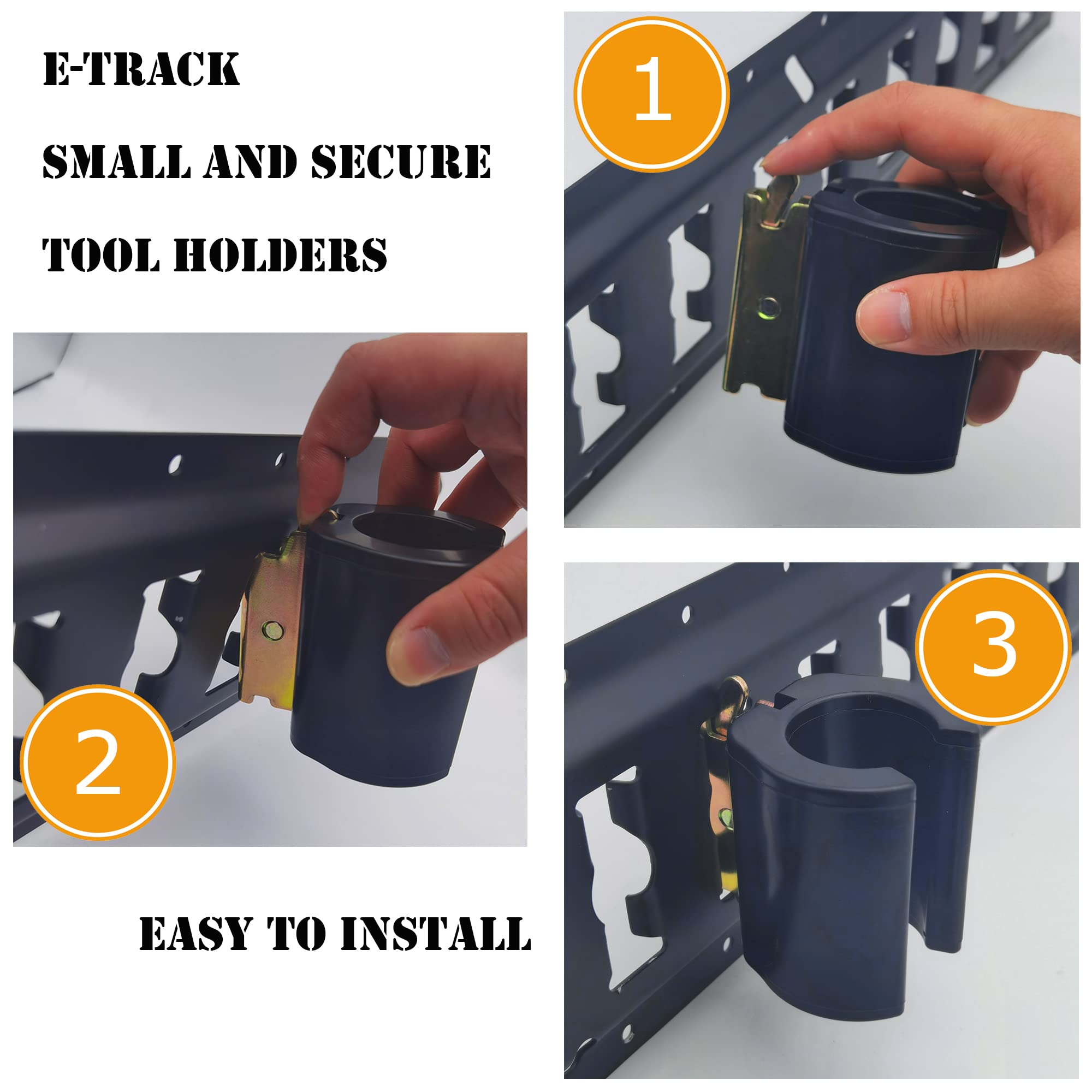 E-TRACK

SMALL AND SECURE

TOOL HOLDERS

1

2

3

EASY TO INSTALL