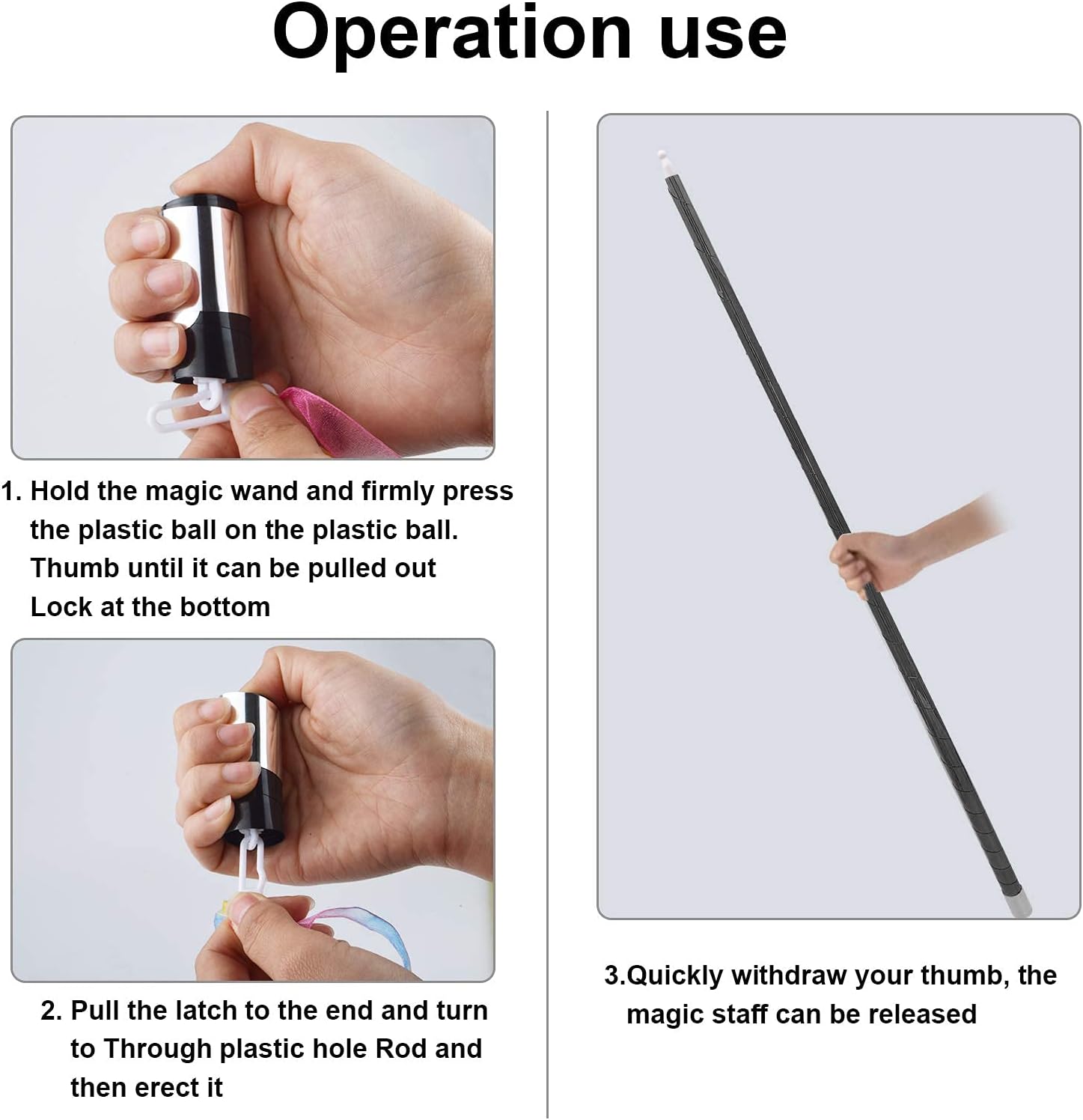 Operation use

1. Hold the magic wand and firmly press the plastic ball on the plastic ball. Thumb until it can be pulled out Lock at the bottom

2. Pull the latch to the end and turn to Through plastic hole Rod and then erect it

3.Quickly withdraw your thumb, the magic staff can be released