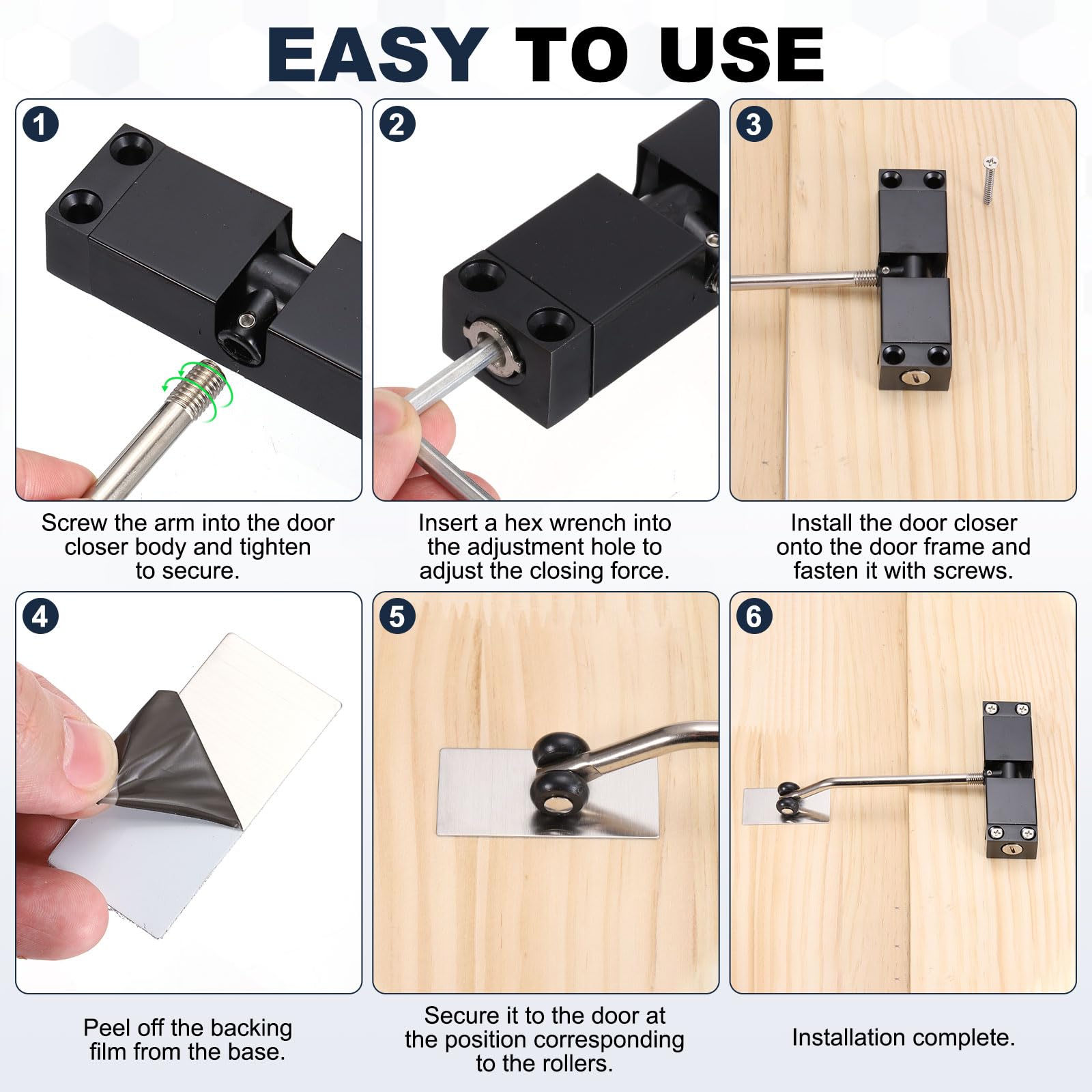 EASY TO USE

1

Screw the arm into the door closer body and tighten to secure.

2

Insert a hex wrench into the adjustment hole to adjust the closing force.

3

Install the door closer onto the door frame and fasten it with screws.

4

Peel off the backing film from the base.

5

Secure it to the door at the position corresponding to the rollers.

6

Installation complete.