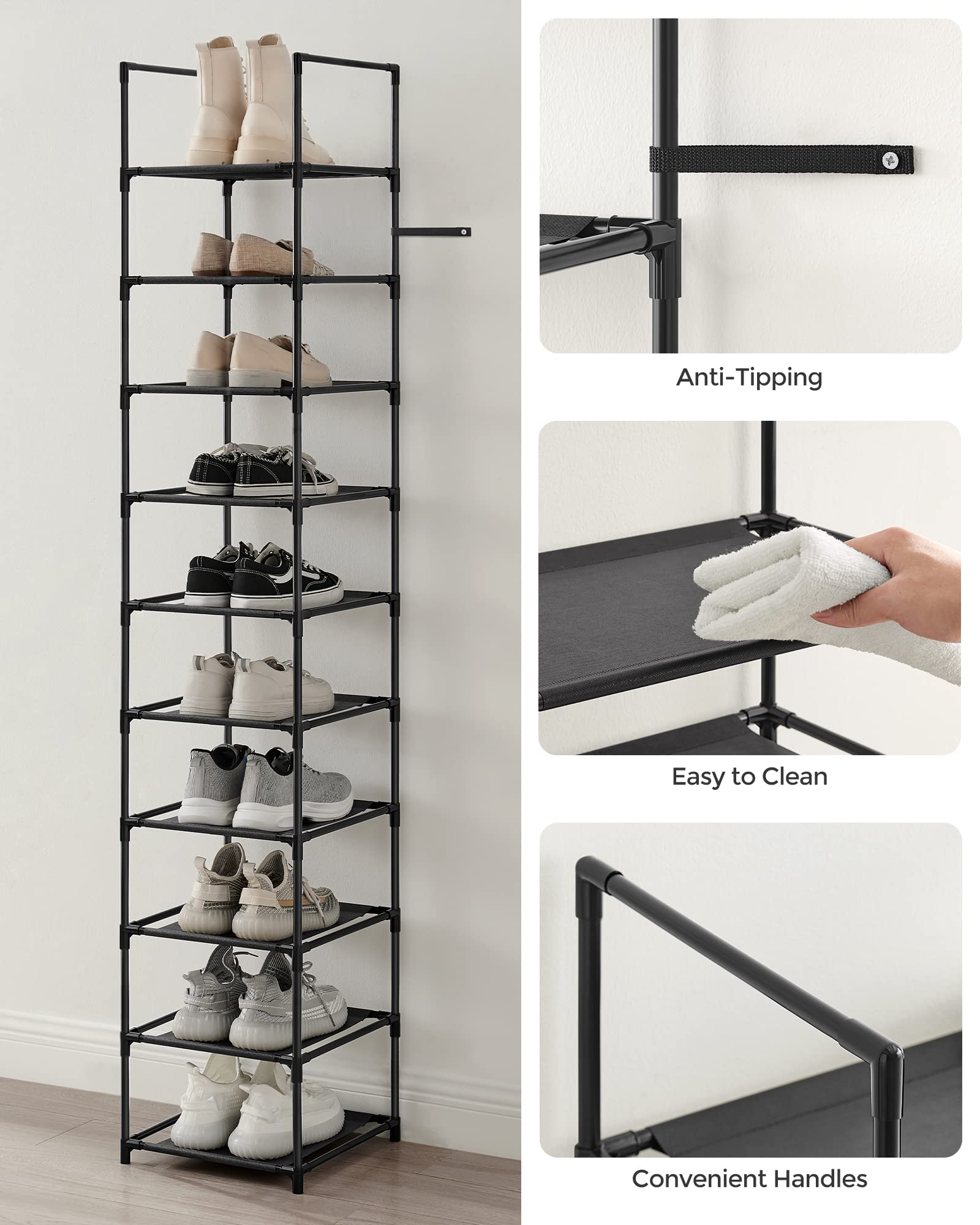 Anti-Tipping

Easy to Clean

Convenient Handles