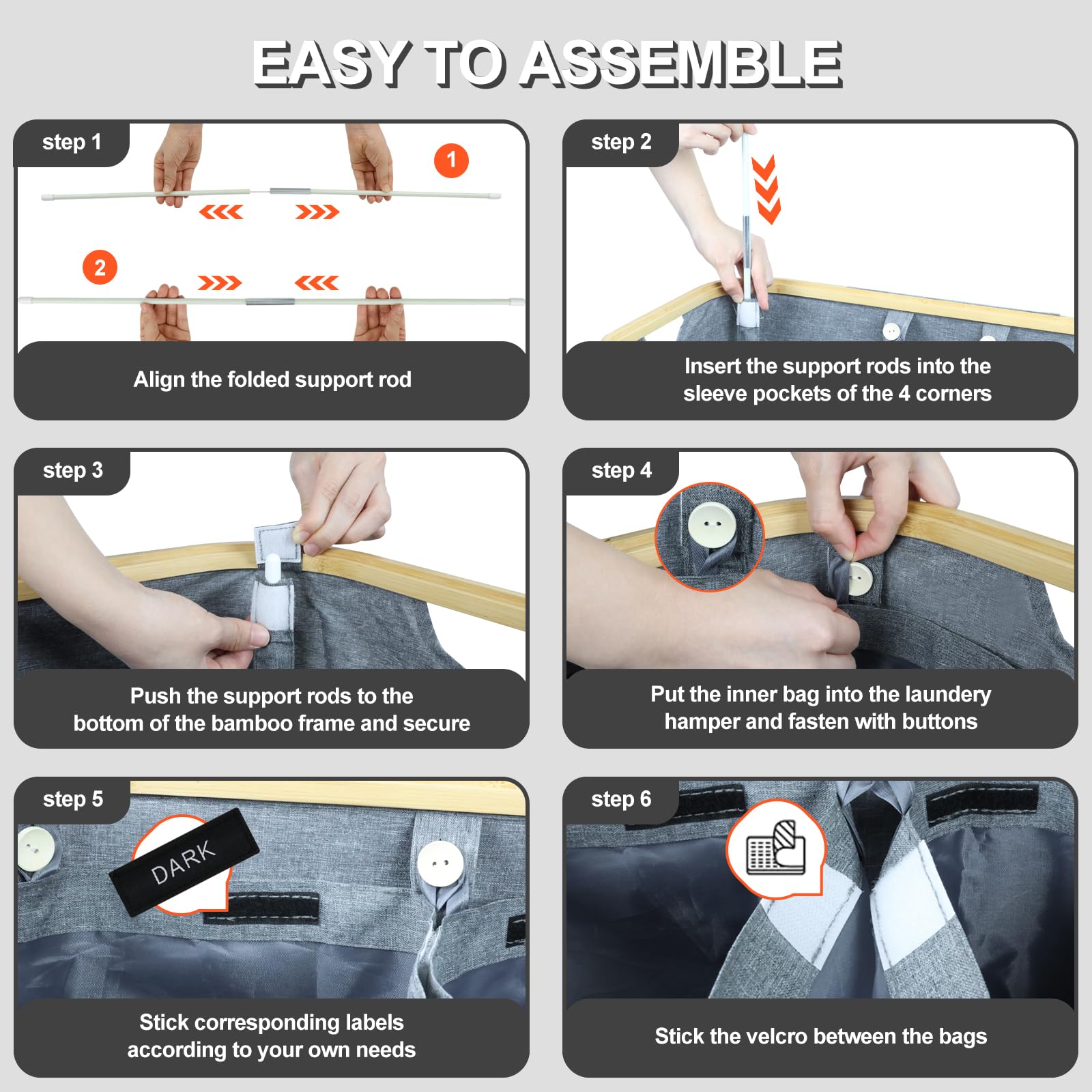 EASY TO ASSEMBLE

step 1

1

2

Align the folded support rod

step 2

Insert the support rods into the sleeve pockets of the 4 corners

step 3

Push the support rods to the bottom of the bamboo frame and secure

step 4

Put the inner bag into the laundery hamper and fasten with buttons

step 5

DARK

Stick corresponding labels according to your own needs

step 6

Stick the velcro between the bags