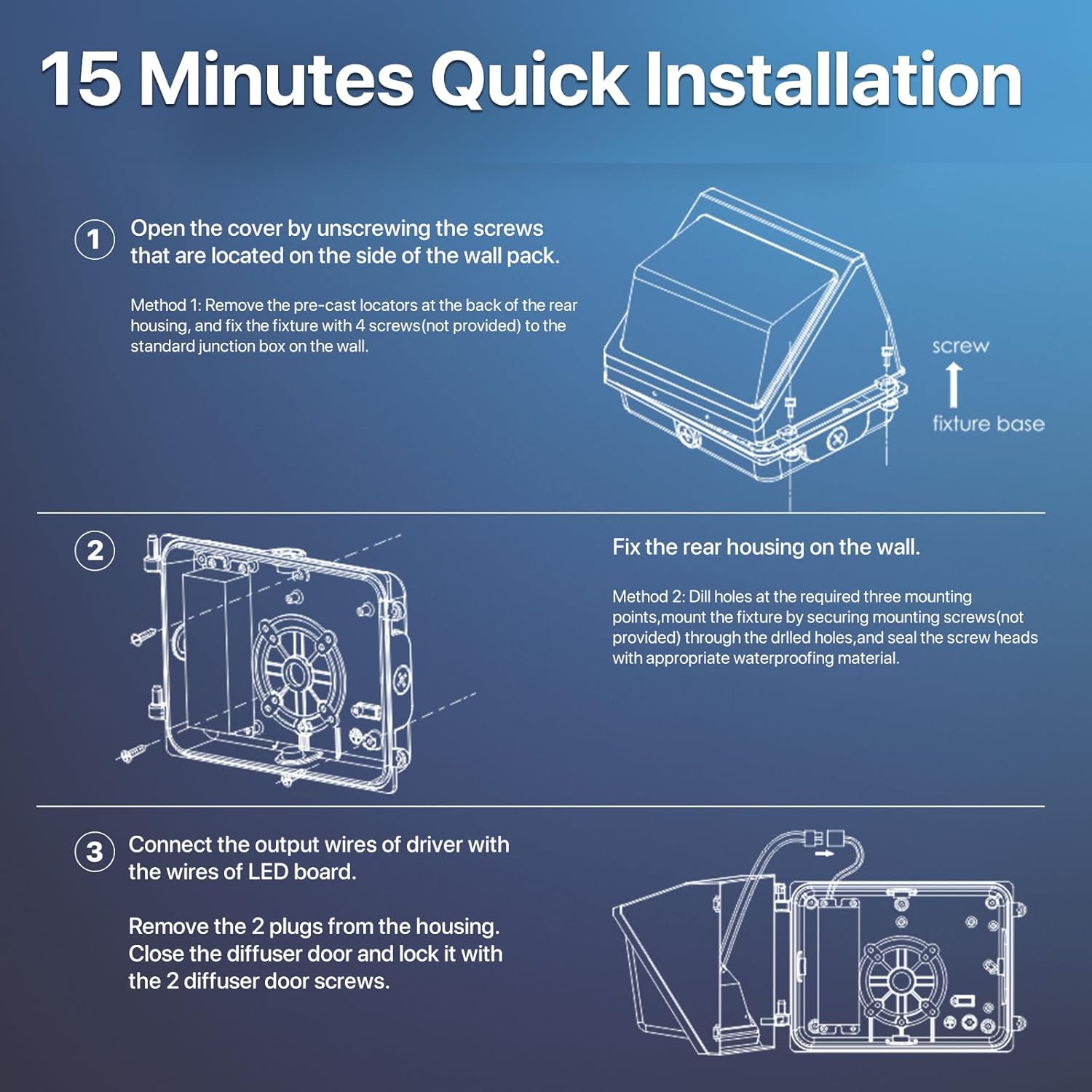 15 Minutes Quick Installation

1 Open the cover by unscrewing the screws that are located on the side of the wall pack.

Method 1: Remove the pre-cast locators at the back of the rear housing, and fix the fixture with 4 screws(not provided) to the standard junction box on the wall.

screw

fixture base

2

Fix the rear housing on the wall.

Method 2: Dill holes at the required three mounting points,mount the fixture by securing mounting screws(not provided) through the drlled holes,and seal the screw heads with appropriate waterproofing material.

3 Connect the output wires of driver with the wires of LED board.

Remove the 2 plugs from the housing. Close the diffuser door and lock it with the 2 diffuser door screws.