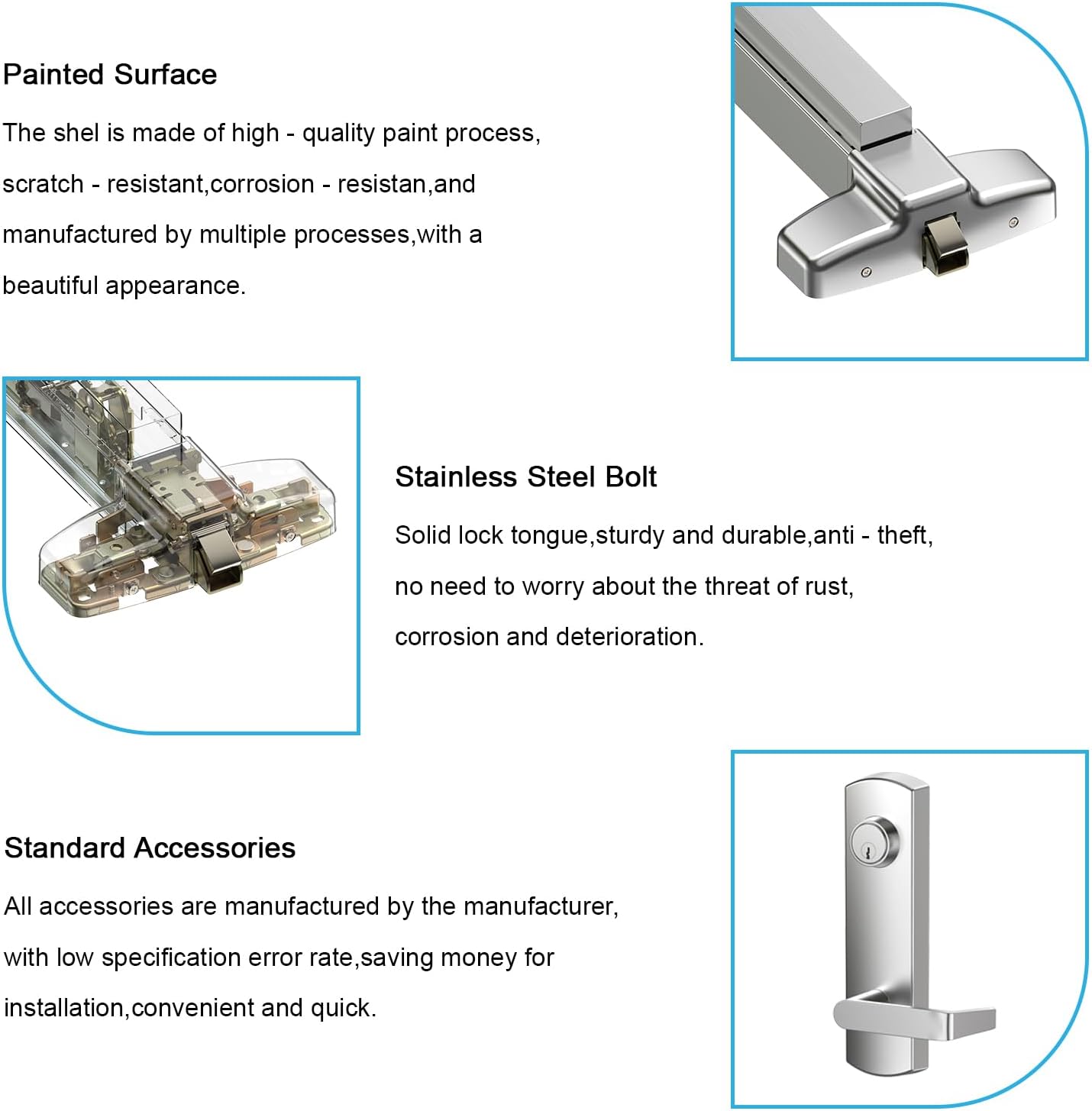 Painted Surface

The shel is made of high - quality paint process, scratch - resistant,corrosion - resistan,and manufactured by multiple processes,with a beautiful appearance.

Stainless Steel Bolt

Solid lock tongue,sturdy and durable,anti - theft, no need to worry about the threat of rust, corrosion and deterioration.

Standard Accessories

All accessories are manufactured by the manufacturer, with low specification error rate,saving money for installation,convenient and quick.