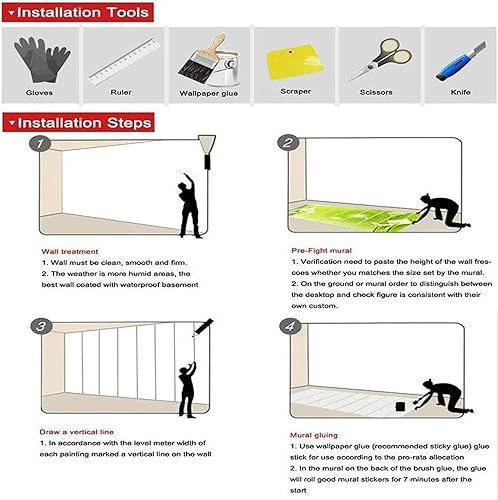 Installation Tools

Gloves

Ruler

Wallpaper glue

Scraper

Scissors

Knife

Installation Steps

1

Wall treatment
1. Wall must be clean, smooth and firm.
2. The weather is more humid areas, the best wall coated with waterproof basement

2

Pre-Fight mural
1. Verification need to paste the height of the wall frescoes whether you matches the size set by the mural.
2. On the ground or mural order to distinguish between the desktop and check figure is consistent with their own custom.

3

Draw a vertical line
1. In accordance with the level meter width of each painting marked a vertical line on the wall

4

Mural gluing
1. Use wallpaper glue (recommended sticky glue) glue stick for use according to the pro-rata allocation
2. In the mural on the back of the brush glue, the glue will roll good mural stickers for 7 minutes after the start