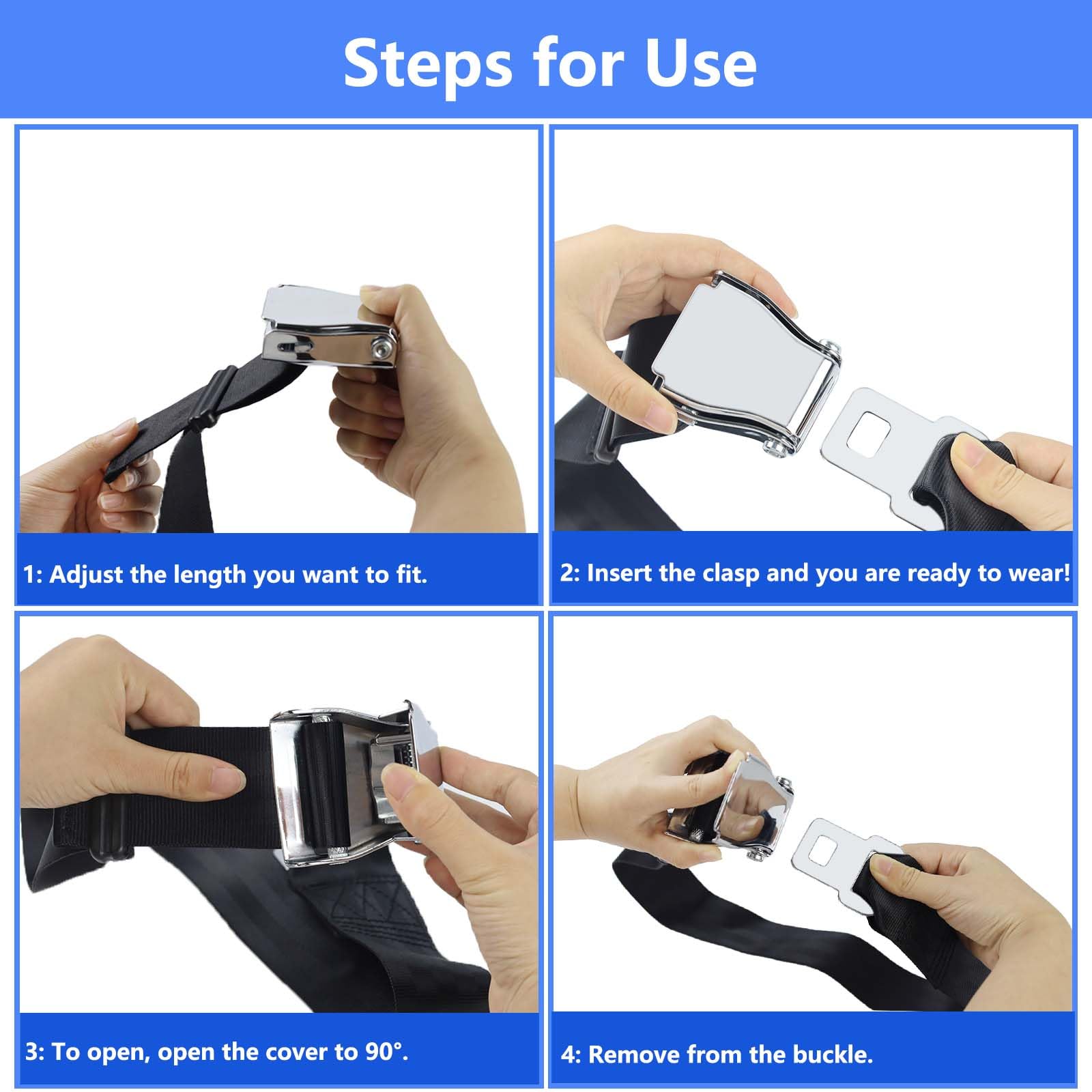 Steps for Use

1: Adjust the length you want to fit.

2: Insert the clasp and you are ready to wear!

3: To open, open the cover to 90°.

4: Remove from the buckle.