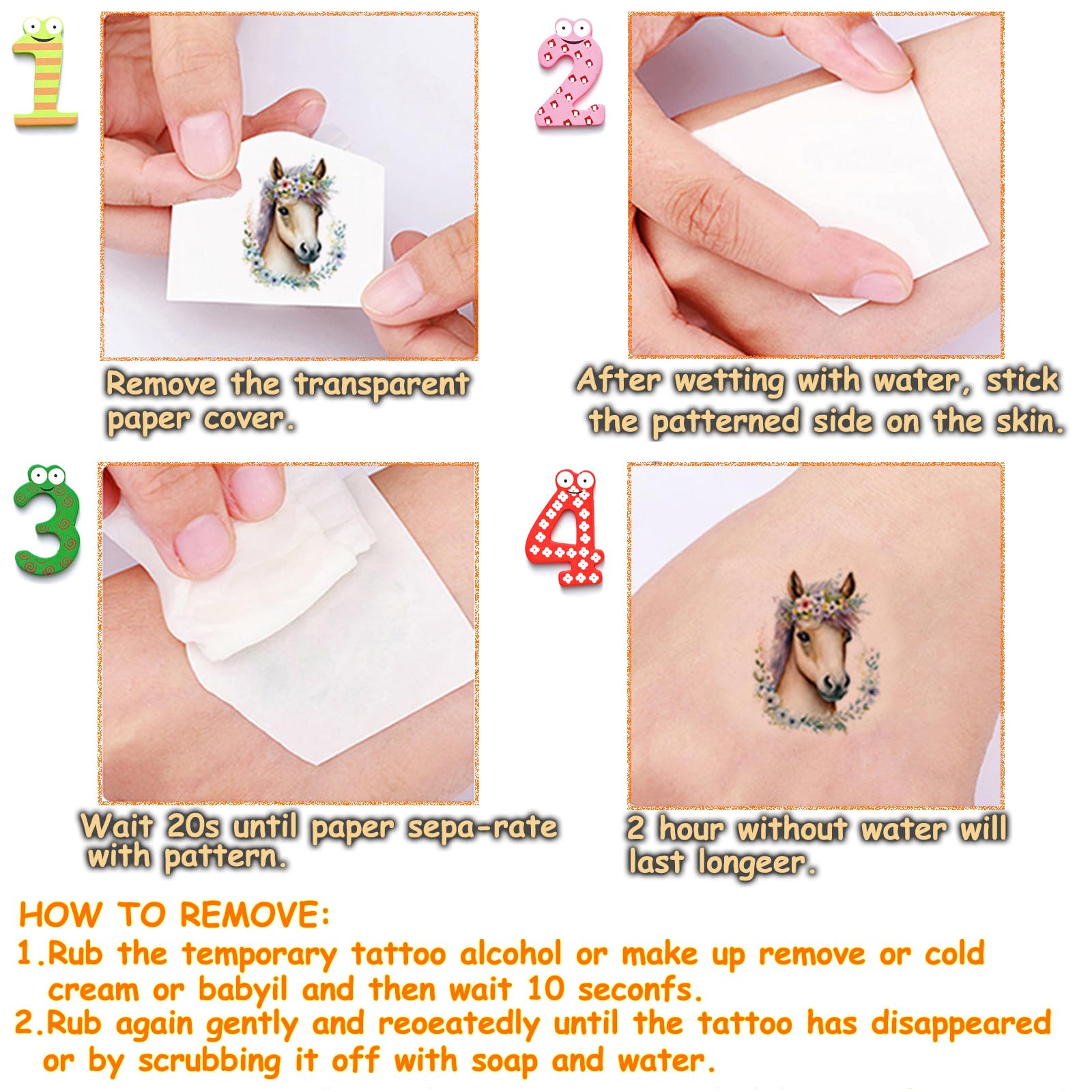 1

Remove the transparent paper cover.

2

After wetting with water, stick the patterned side on the skin.

3

Wait 20s until paper sepa-rate with pattern.

4

2 hour without water will last longeer.

HOW TO REMOVE:
1.Rub the temporary tattoo alcohol or make up remove or cold cream or babyil and then wait 10 seconfs.
2.Rub again gently and reoeatedly until the tattoo has disappeared or by scrubbing it off with soap and water.