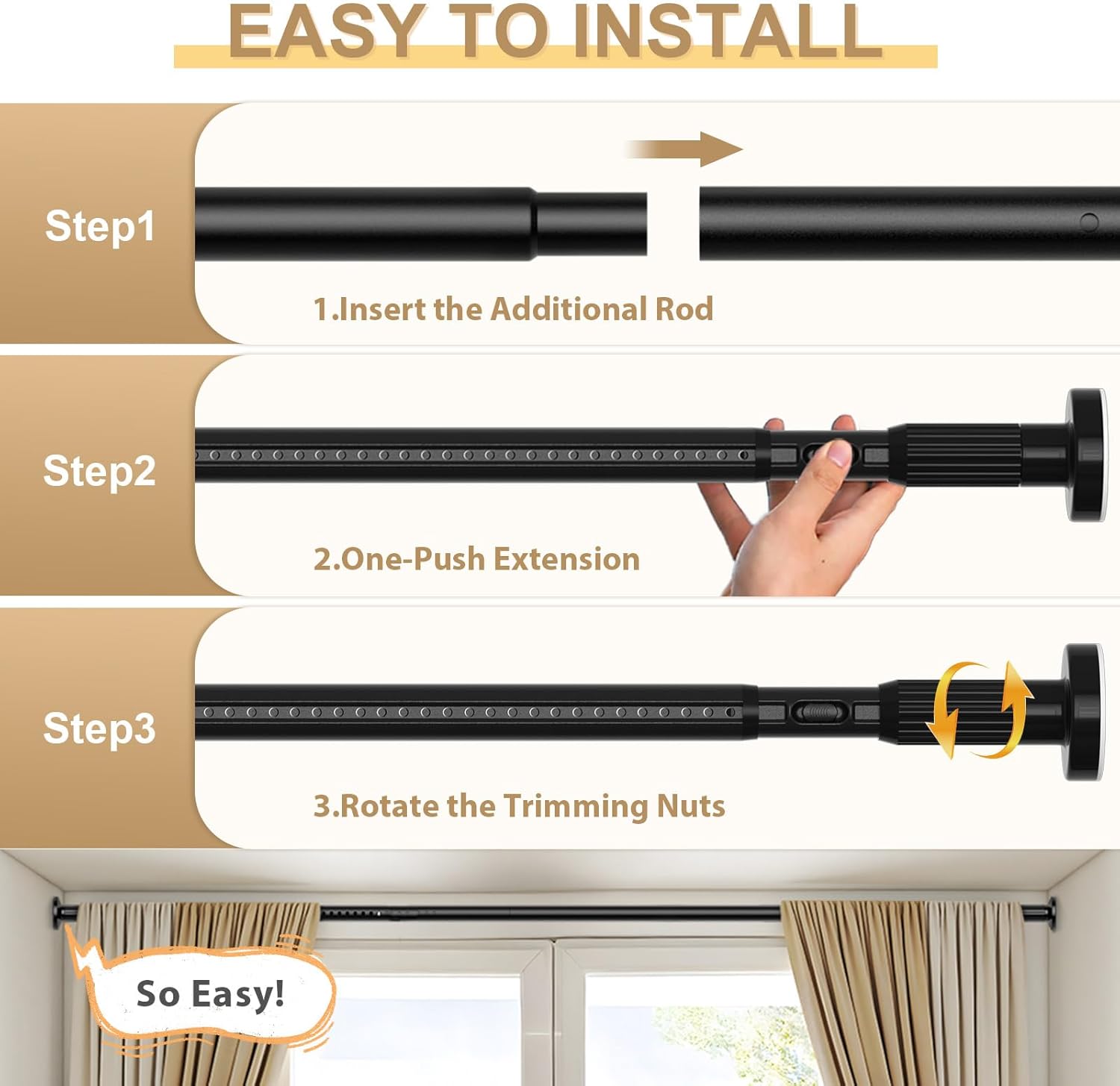 EASY TO INSTALL

Step1

1.Insert the Additional Rod

Step2

2.One-Push Extension

Step3

3.Rotate the Trimming Nuts

So Easy!