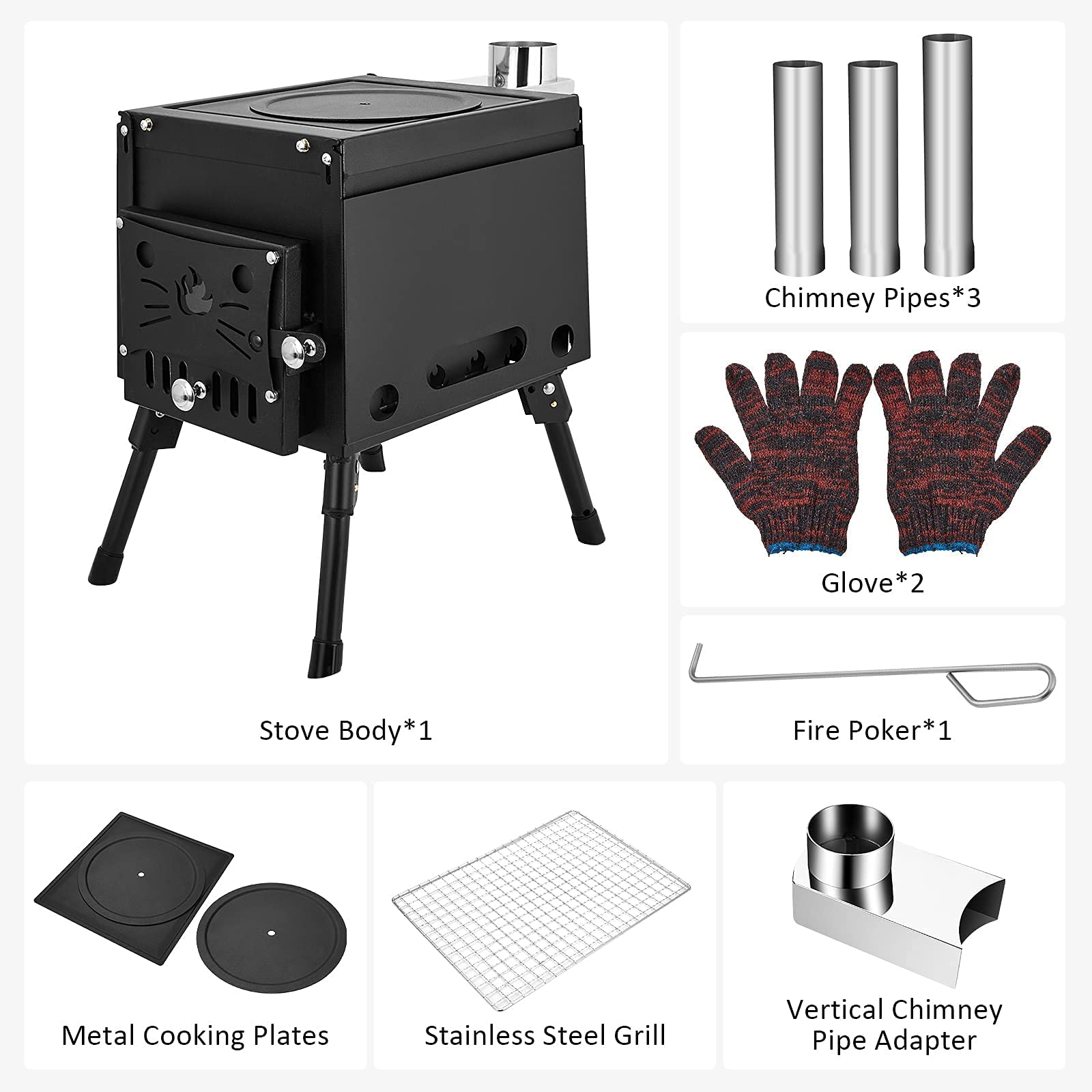 Stove Body*1

Chimney Pipes*3

Glove*2

Fire Poker*1

Metal Cooking Plates

Stainless Steel Grill

Vertical Chimney Pipe Adapter