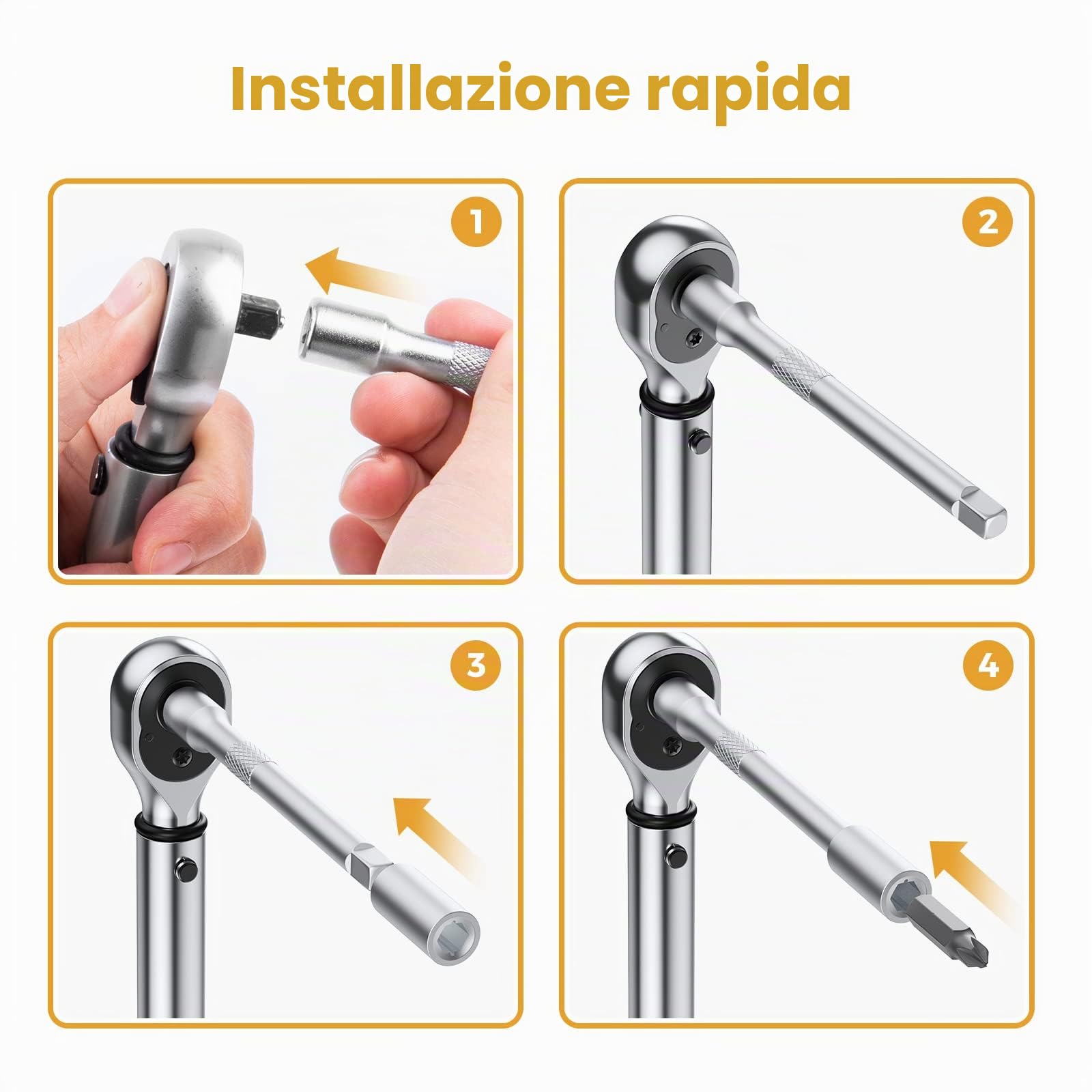 Installazione rapida

1

2

3

4