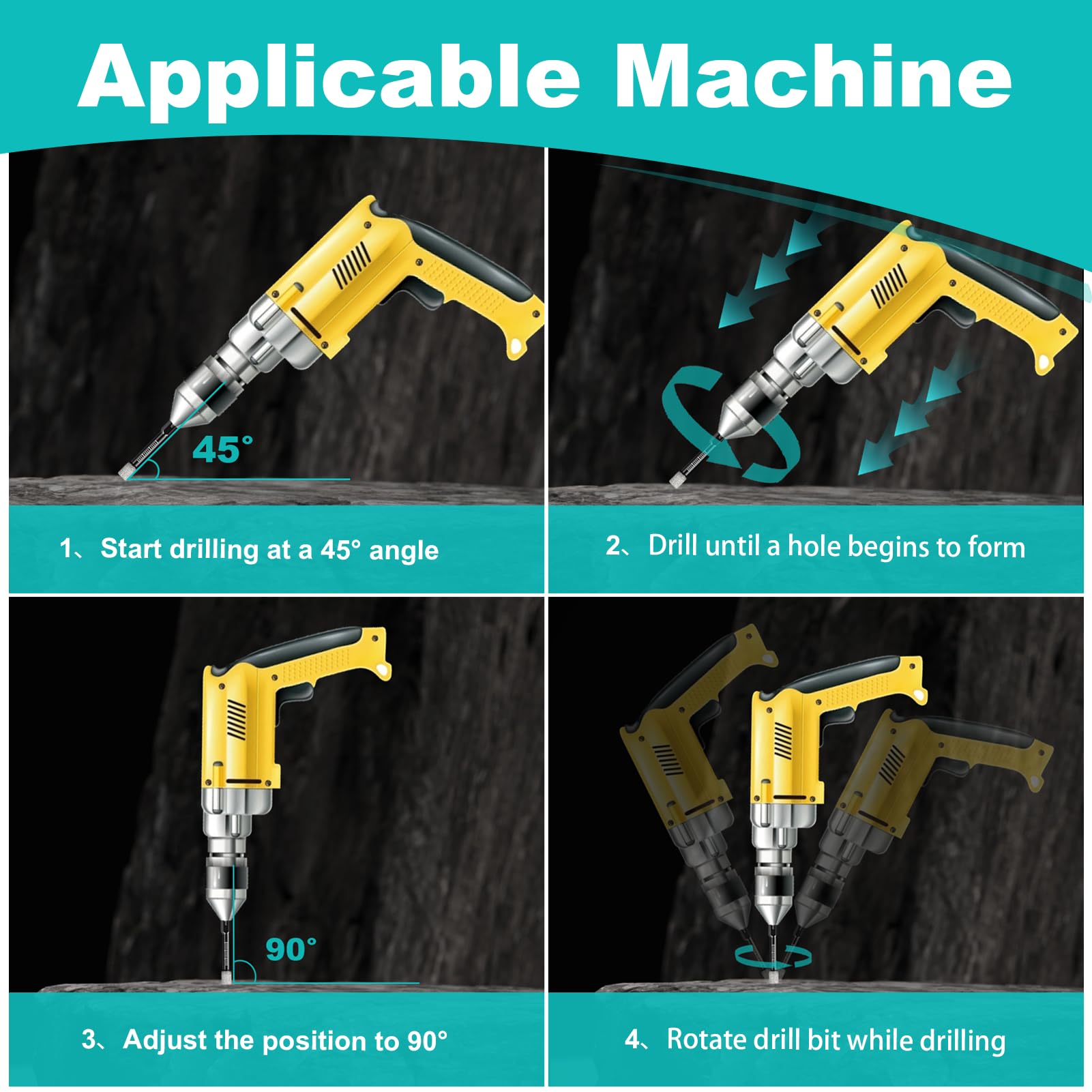 Applicable Machine

45°

1、Start drilling at a 45° angle

2、Drill until a hole begins to form

90°

3、Adjust the position to 90°

4、Rotate drill bit while drilling