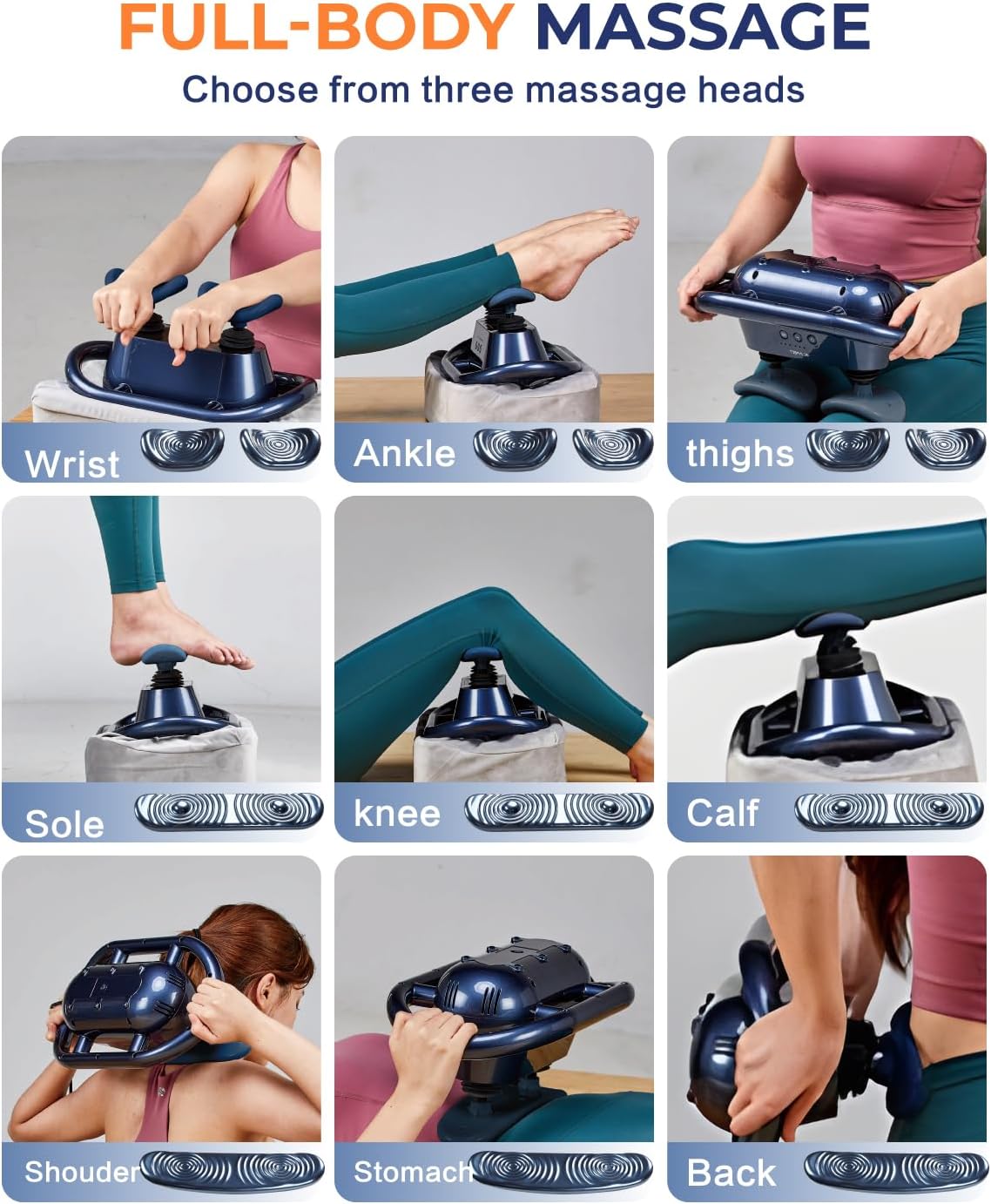 FULL-BODY MASSAGE
Choose from three massage heads

Wrist

Ankle

thighs

Sole

knee

Calf

Shouder

Stomach

Back