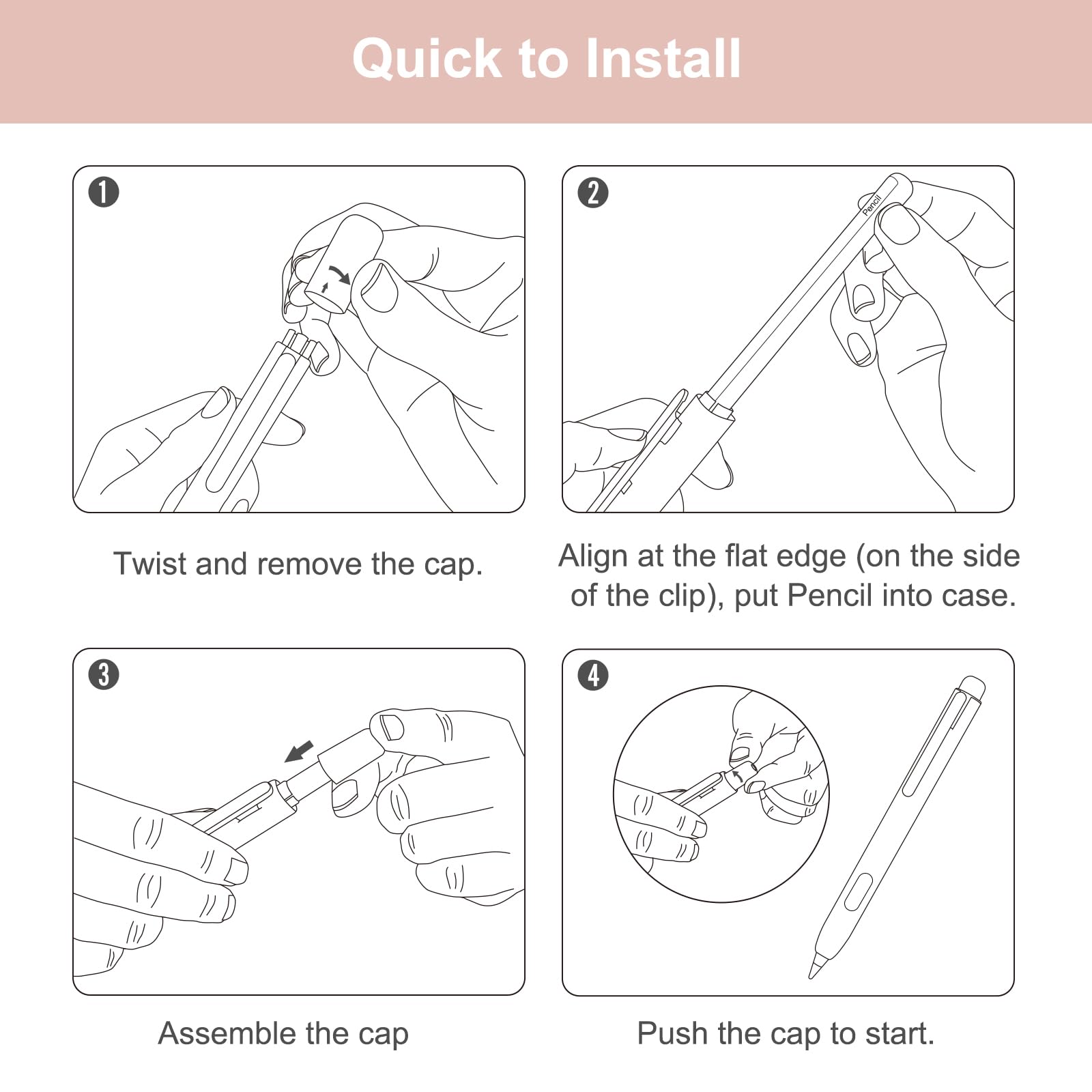 Quick to Install

1

Twist and remove the cap.

2

Pencil

Align at the flat edge (on the side of the clip), put Pencil into case.

3

Assemble the cap

4

Push the cap to start.