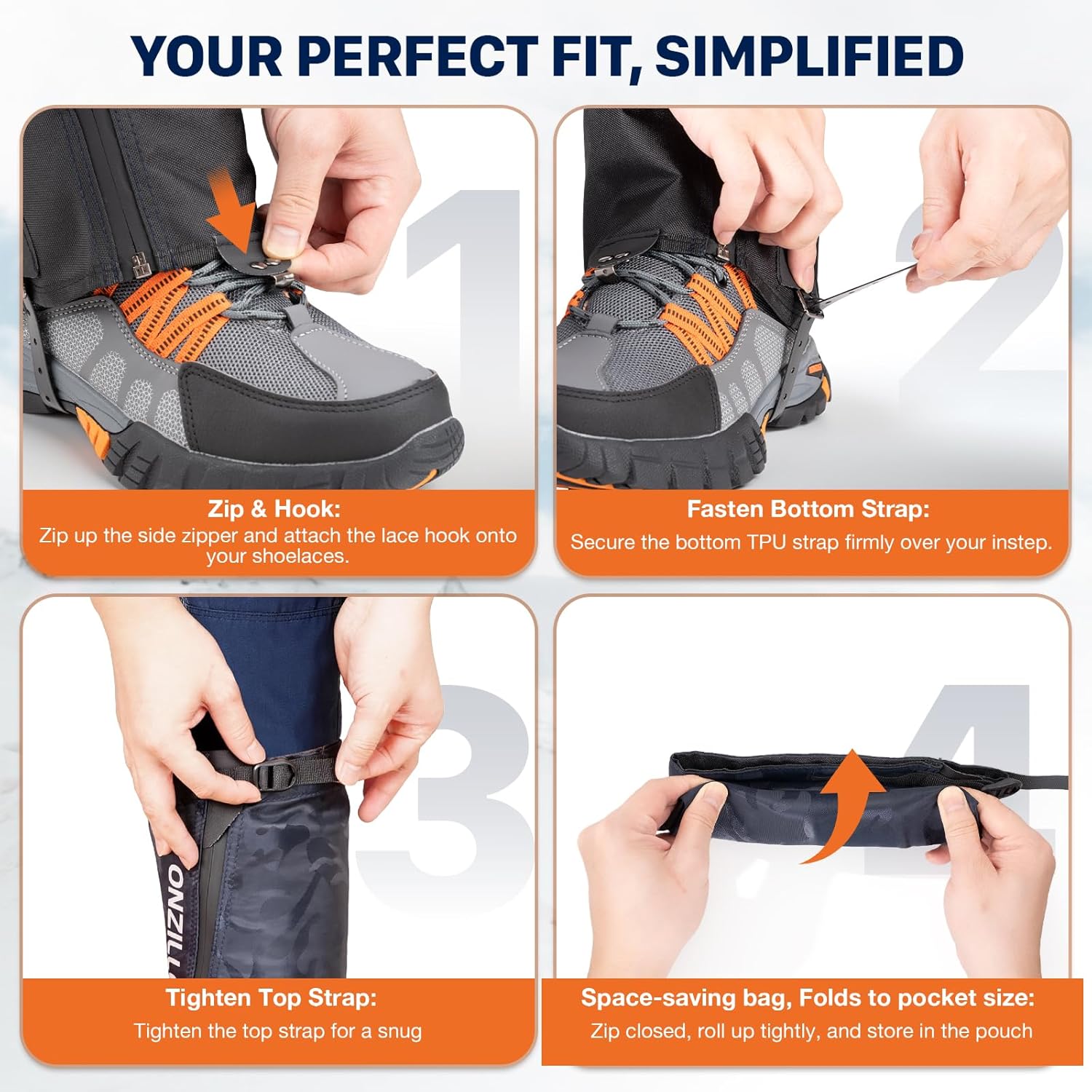 YOUR PERFECT FIT, SIMPLIFIED

1

Zip & Hook:
Zip up the side zipper and attach the lace hook onto your shoelaces.

2

Fasten Bottom Strap:
Secure the bottom TPU strap firmly over your instep.

3

ONZILL

Tighten Top Strap:
Tighten the top strap for a snug

4

Space-saving bag, Folds to pocket size:
Zip closed, roll up tightly, and store in the pouch