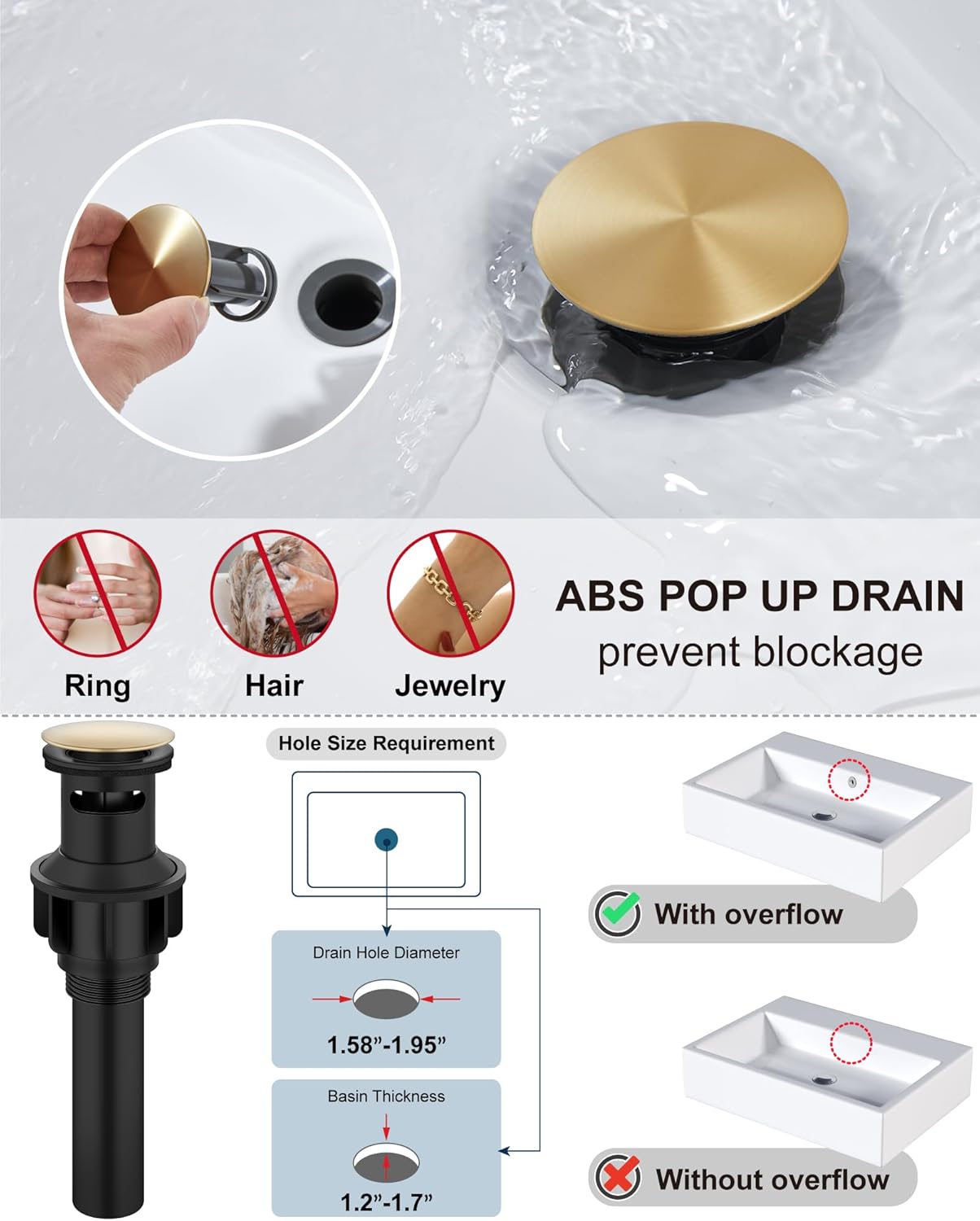 Ring

Hair

Jewelry

ABS POP UP DRAIN
prevent blockage

Hole Size Requirement

Drain Hole Diameter

1.58”-1.95”

Basin Thickness

1.2”-1.7”

With overflow

Without overflow